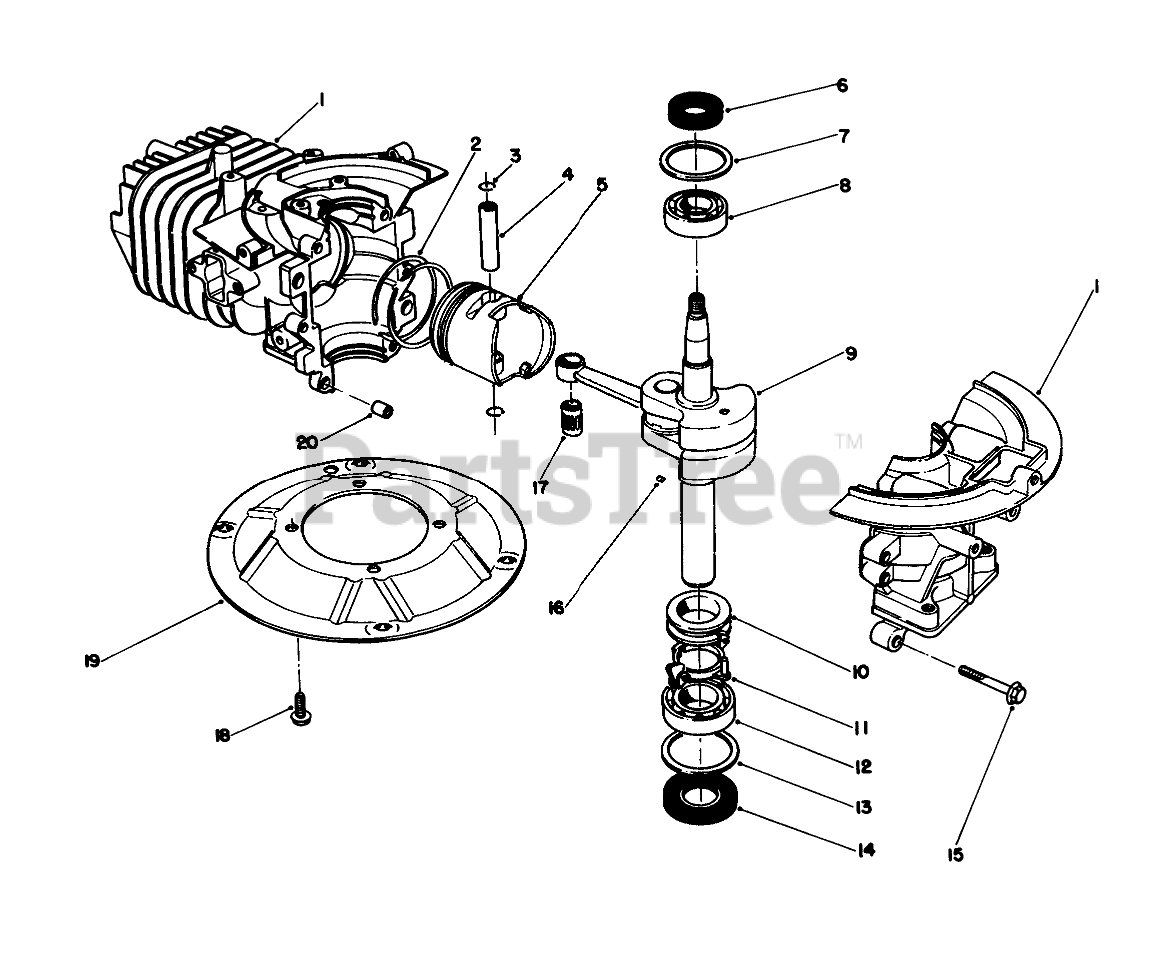 1
2
3
4
5
6
7
8
9
1
20
17
PartsTree™
16
19
18
10
11
12
13
14
15