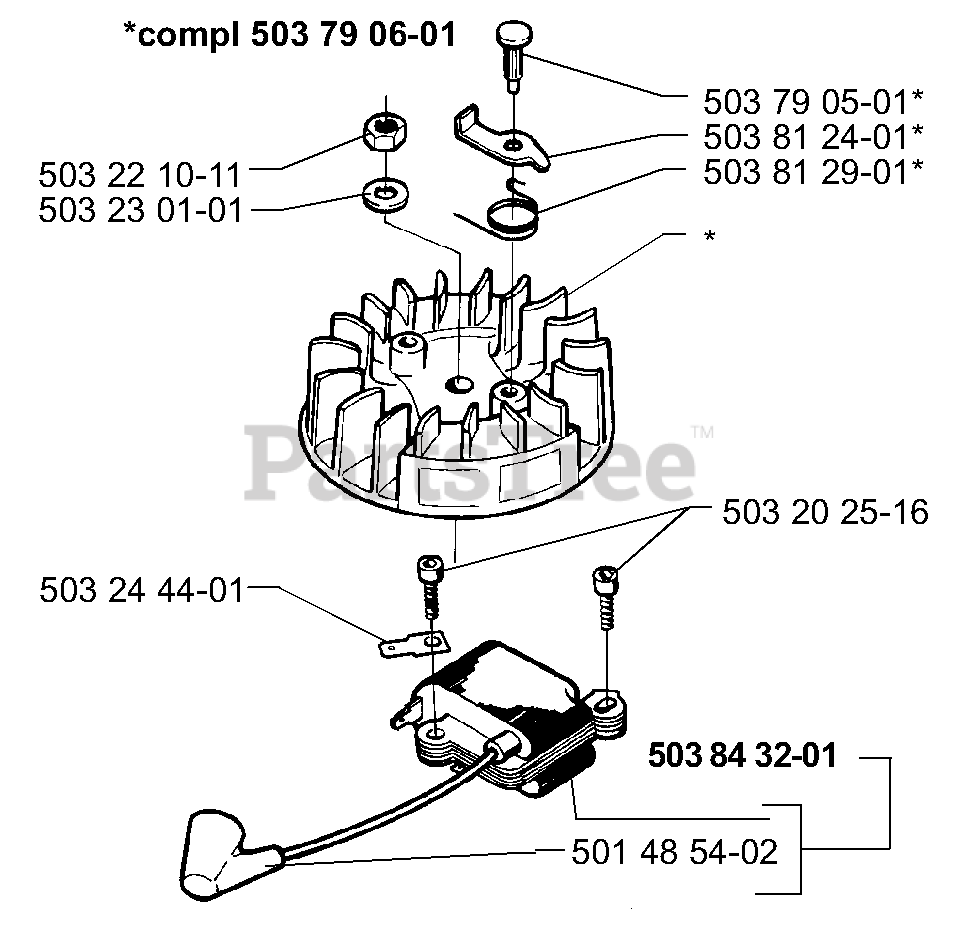 *compl 503 79 06-01

503 79 05-01*
503 81 24-01*
503 81 29-01*
503 22 10-11
503 23 01-01
*

PartsTree™

503 20 25-16
503 24 44-01

503 84 32-01

501 48 54-02