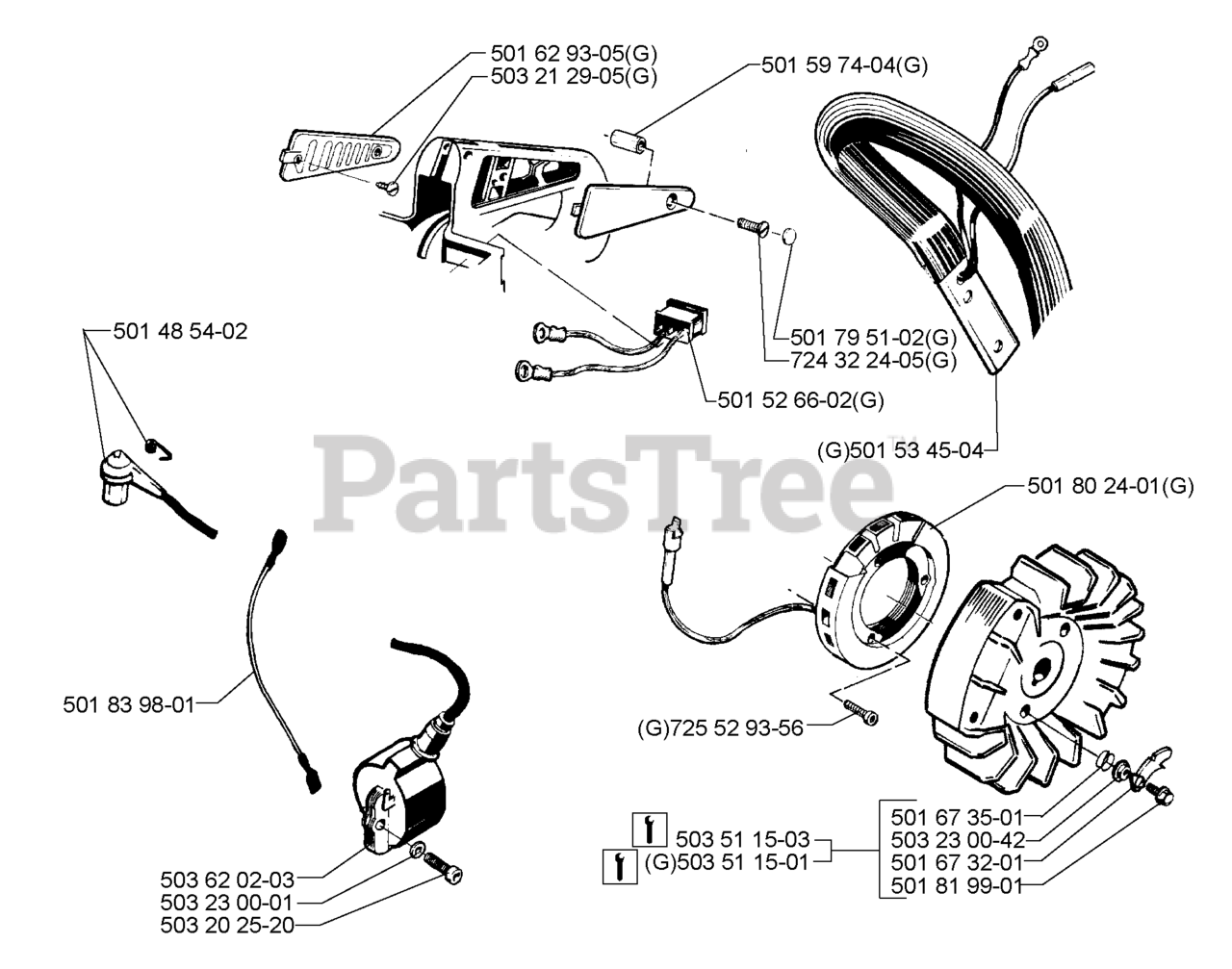 501 62 93-05(G)
503 21 29-05(G)
501 59 74-04(G)
501 48 54-02
501 79 51-02(G)
724 32 24-05(G)
501 52 66-02(G)
(G)501 53 45-04
PartsTree™
501 80 24-01(G)
501 83 98-01
(G)725 52 93-56
503 51 15-03
(G)503 51 15-01
501 67 35-01
503 23 00-42
501 67 32-01
501 81 99-01
503 62 02-03
503 23 00-01
503 20 25-20