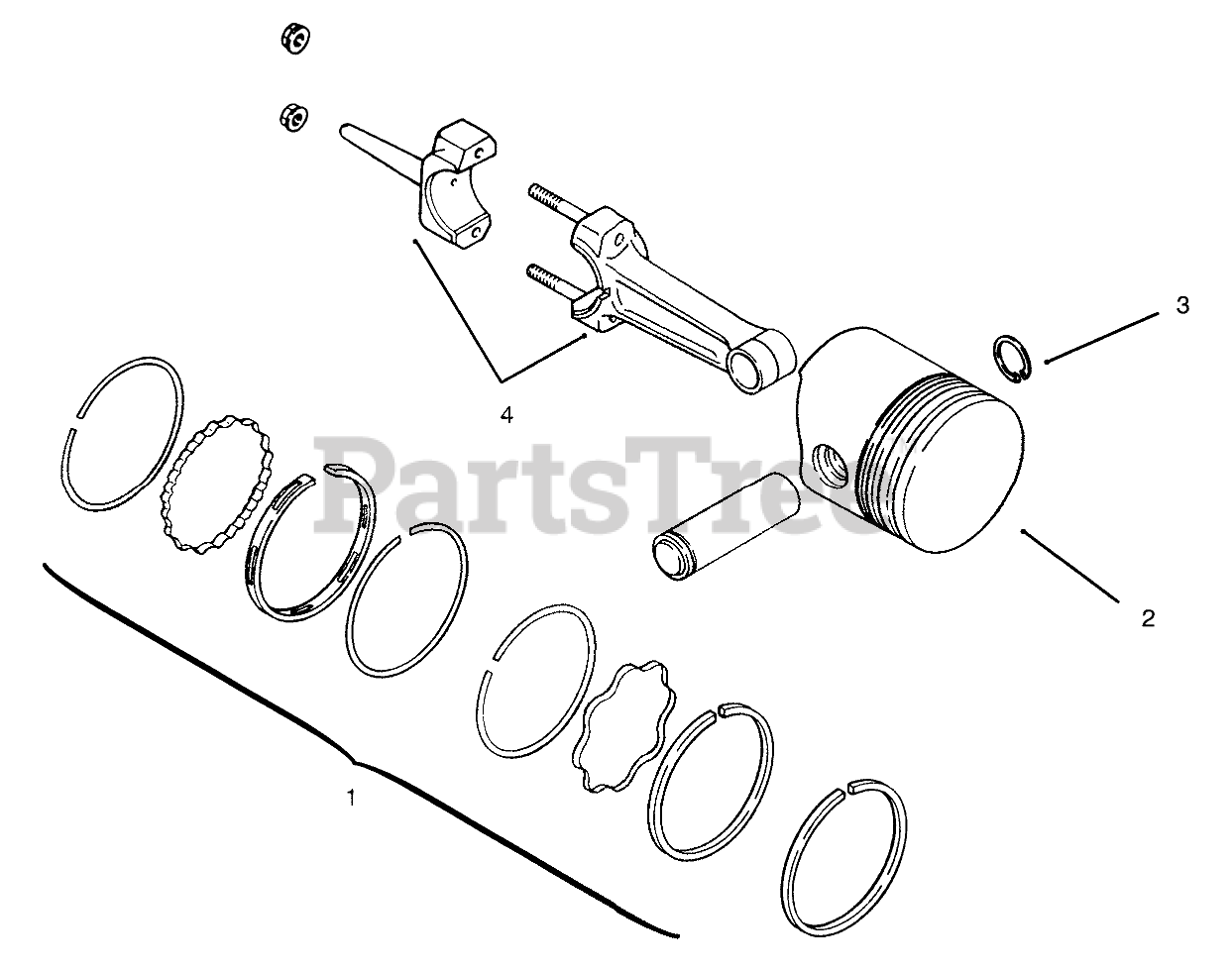 3

4

PartsTree

2

1