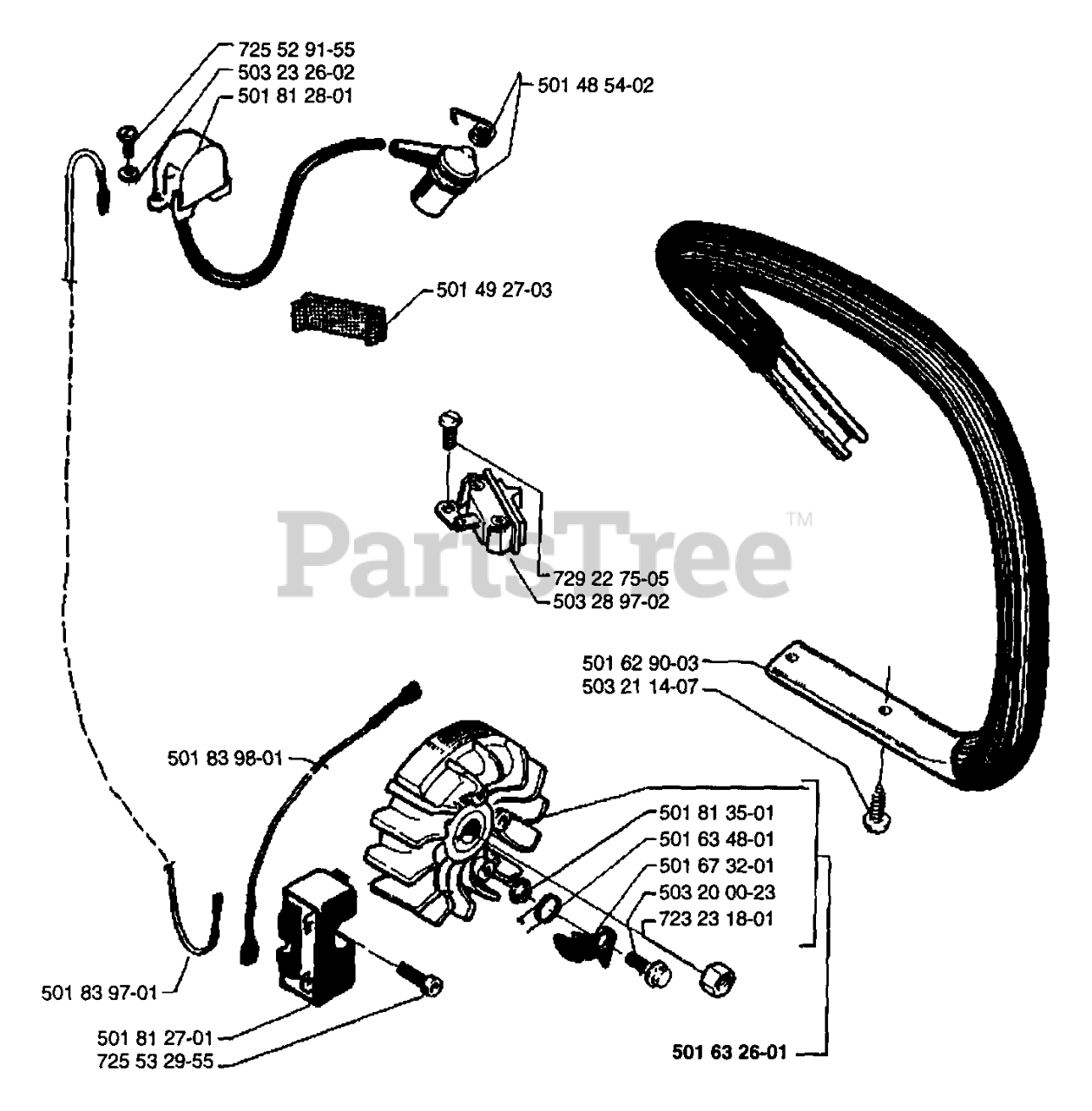 725 52 91-55
503 23 26-02
501 81 28-01
501 48 54-02
501 49 27-03
PartsTree™
729 22 75-05
503 28 97-02
501 62 90-03
503 21 14-07
501 83 98-01
501 81 35-01
501 63 48-01
501 67 32-01
503 20 00-23
723 23 18-01
501 83 97-01
501 81 27-01
725 53 29-55
501 63 26-01