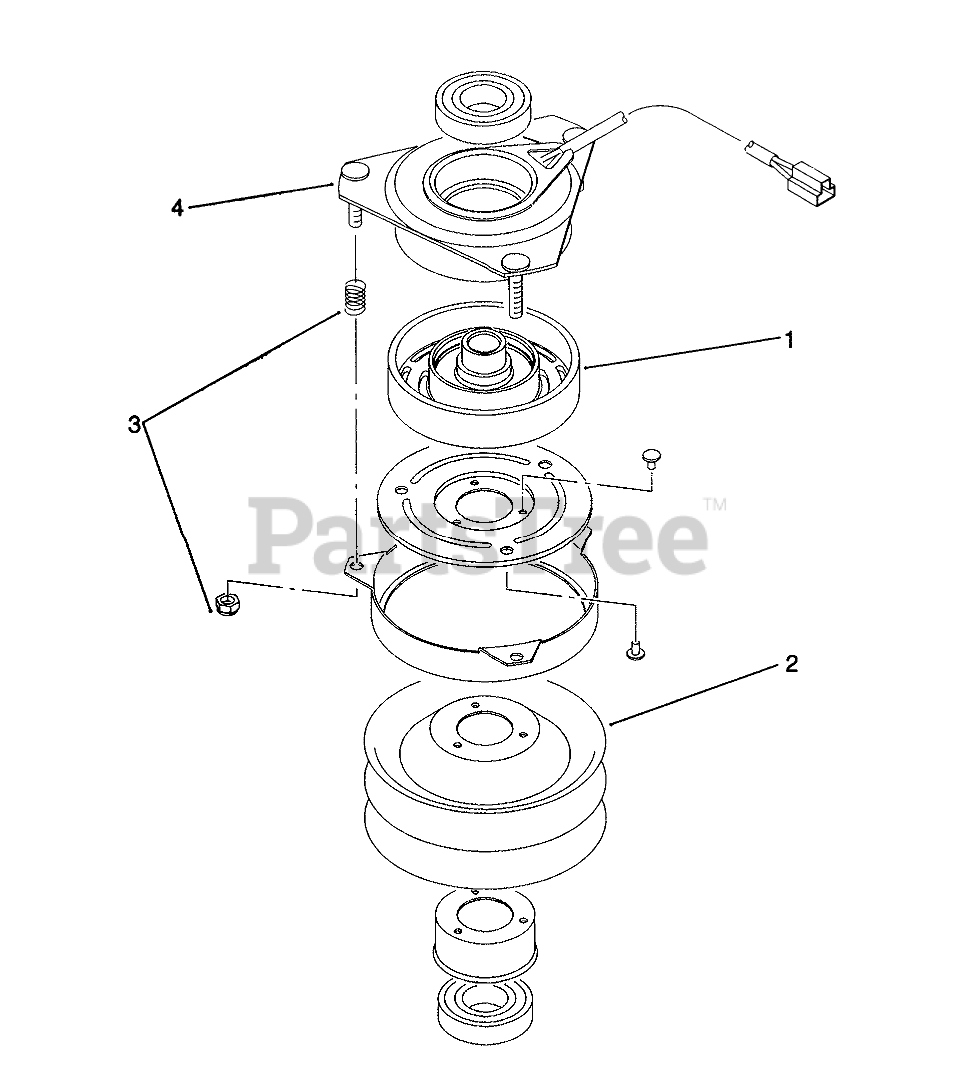 4

1

3

PartsTree™

2