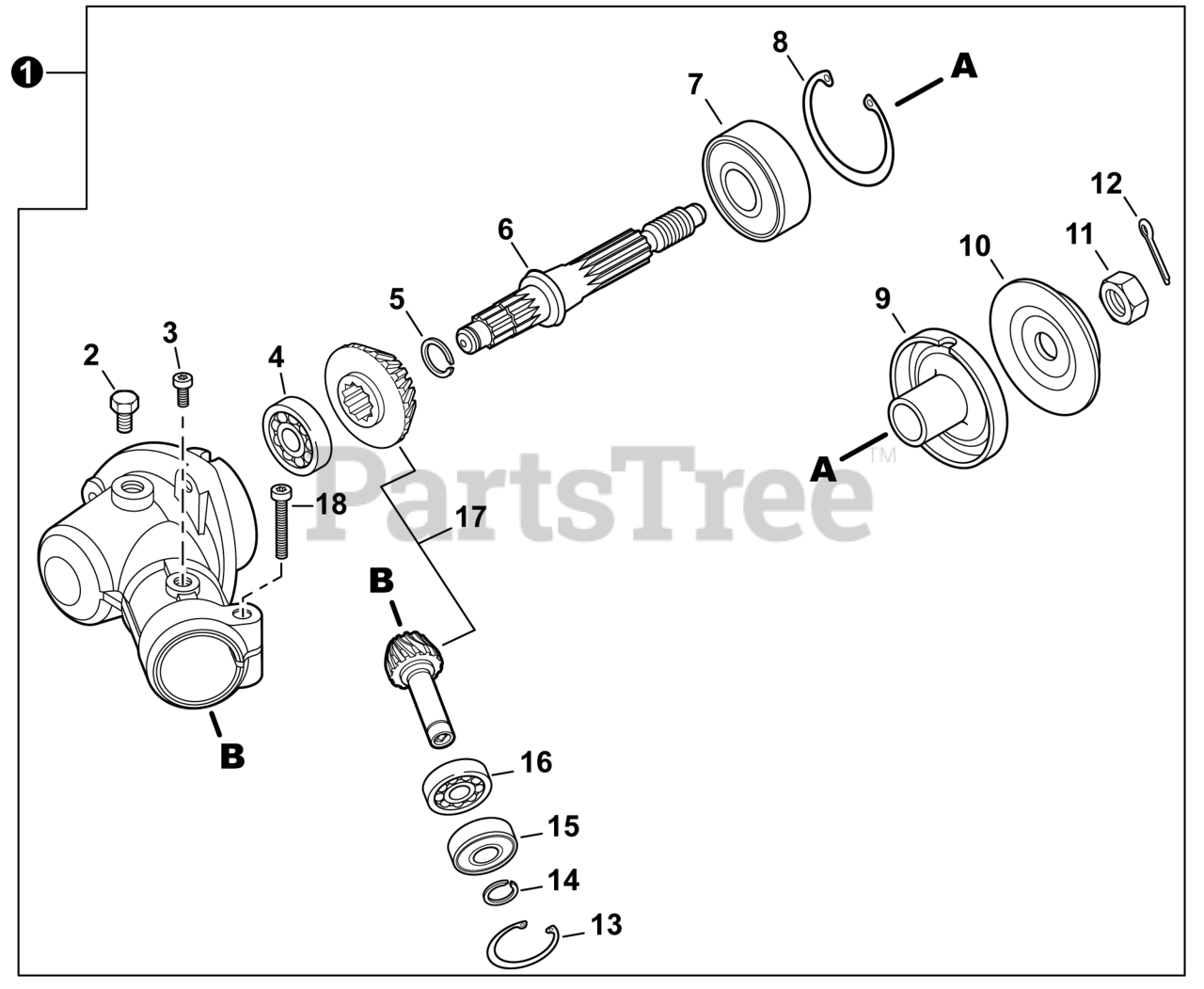 1
8
A
7
12
6
10
11
5
9
3
2
4
A
PartsTree™
18
17
B
B
16
15
14
13