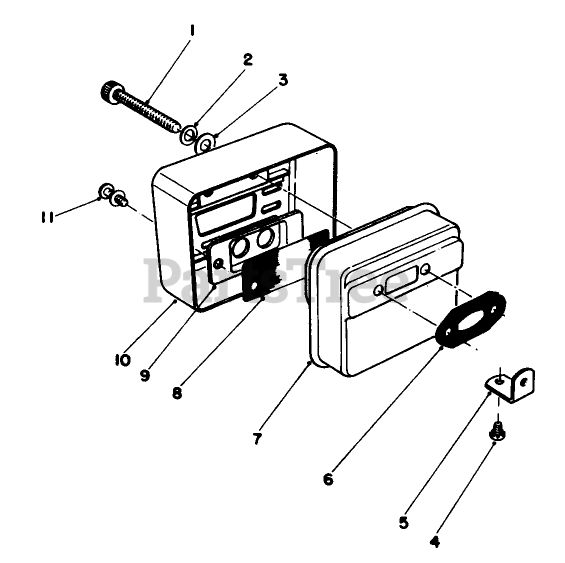 1
2
3
11
PartsTree
10
9
8
7
6
5
4