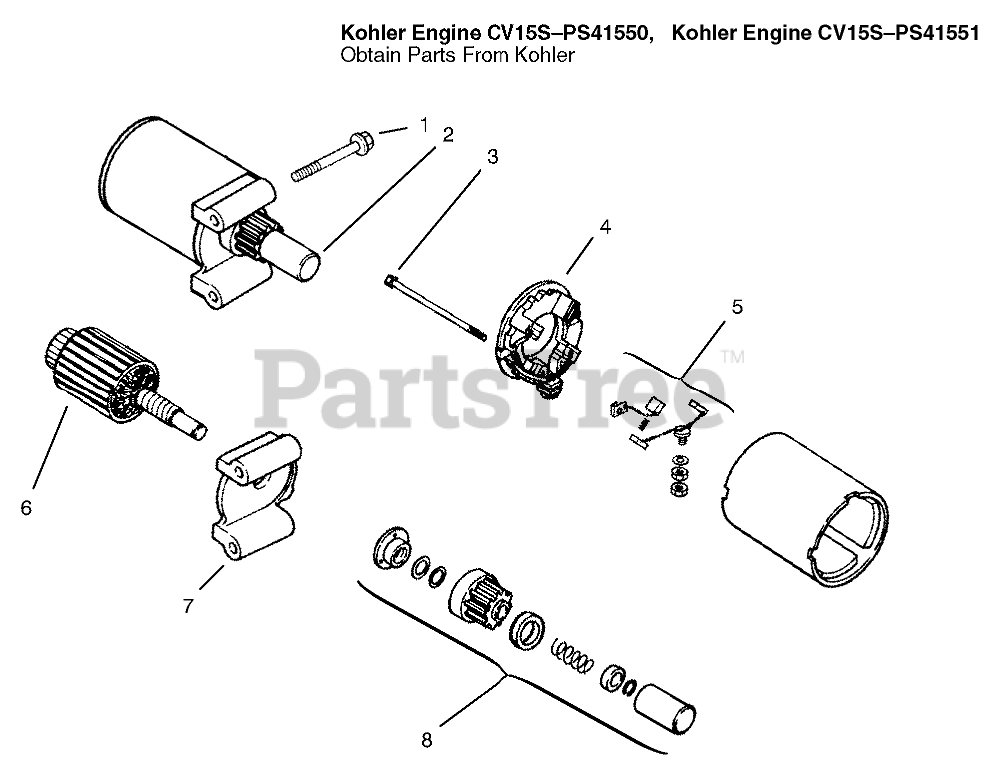 Kohler Engine CV15S–PS41550, Kohler Engine CV15S–PS41551
Obtain Parts From Kohler

1
2
3
4
5
PartsTree™
6
7
8