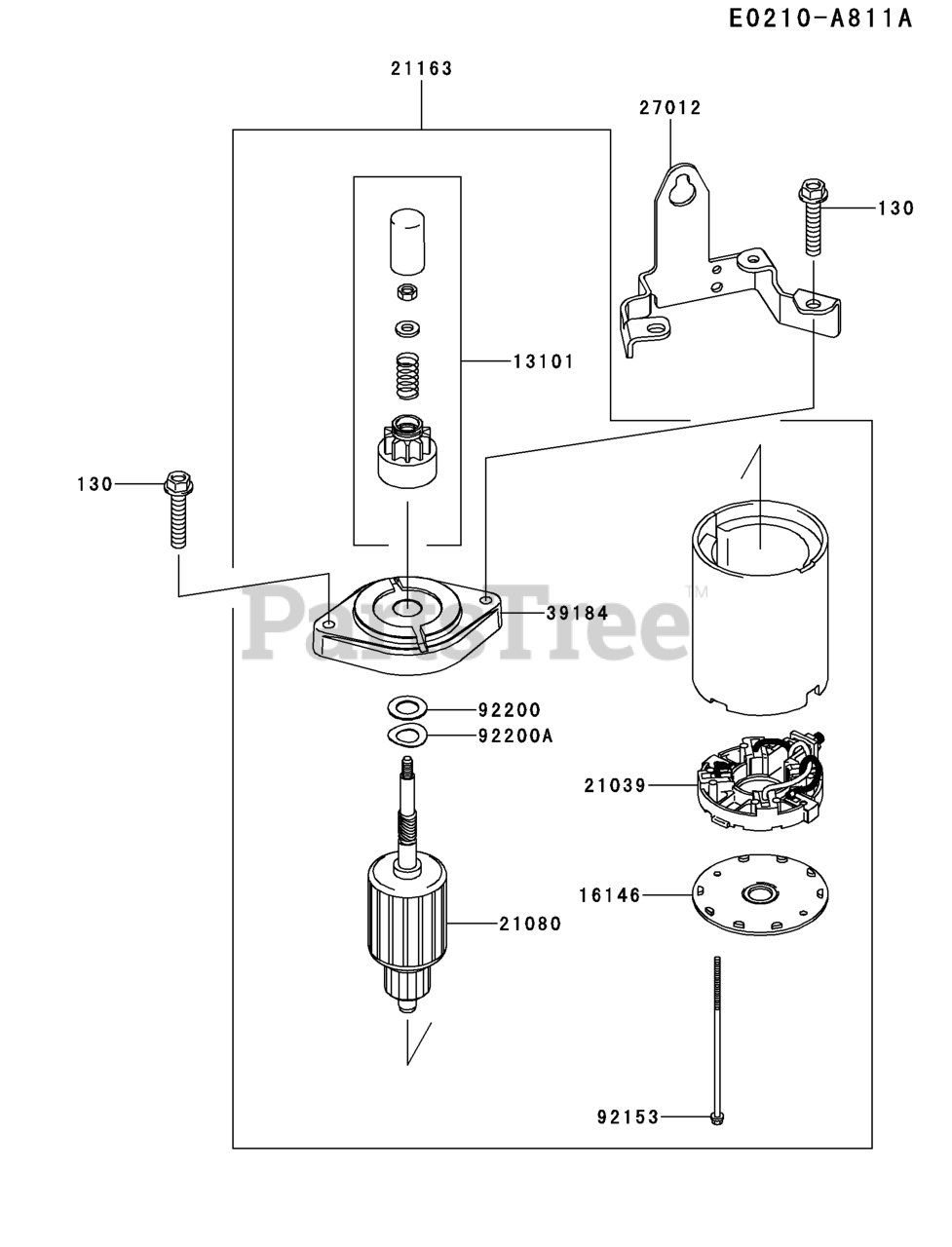 E0210-A811A

21163

27012

130

13101

130

39184

PartsTree™

92200

92200A

21039

16146

21080

92153