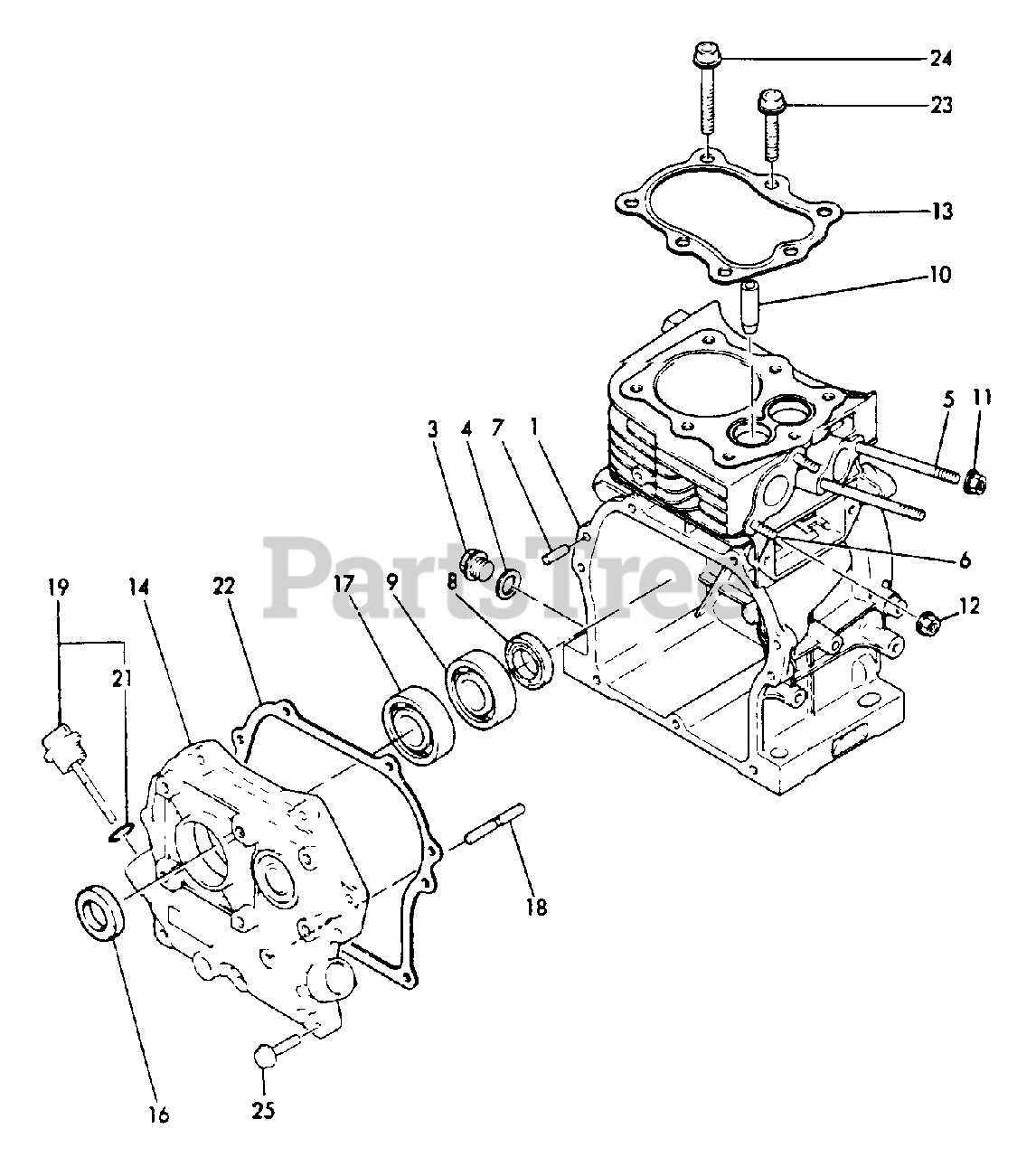 24
23
13
10
5
11
3
4
7
1
6
12
19
14
22
17
9
8
21
18
16
25
PartsTree