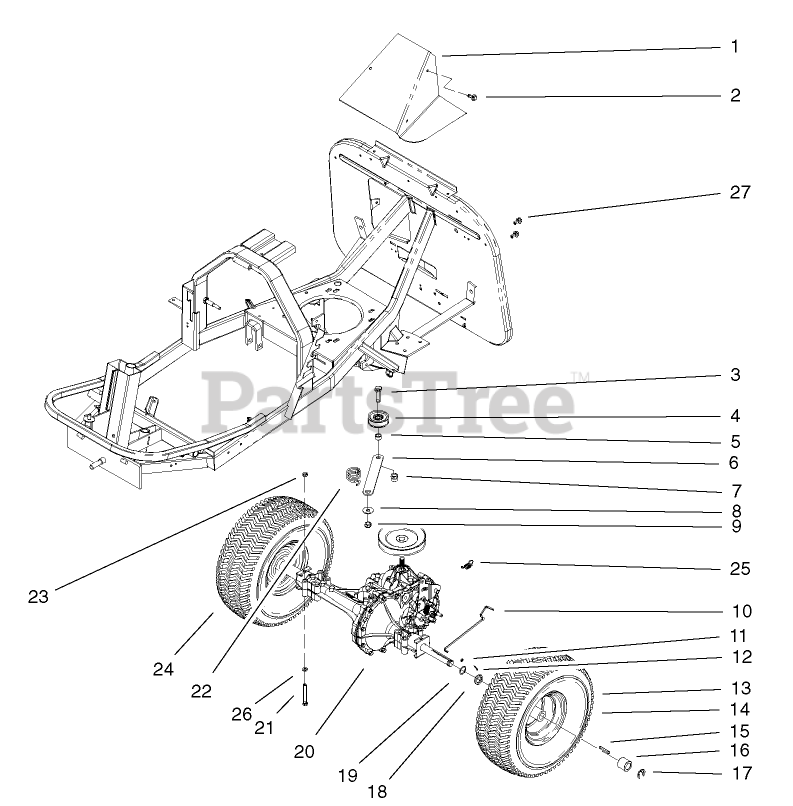 1
2
27
PartsTree™
3
4
5
6
7
8
9
25
10
11
12
13
14
15
16
17
23
24
22
26
21
20
19
18