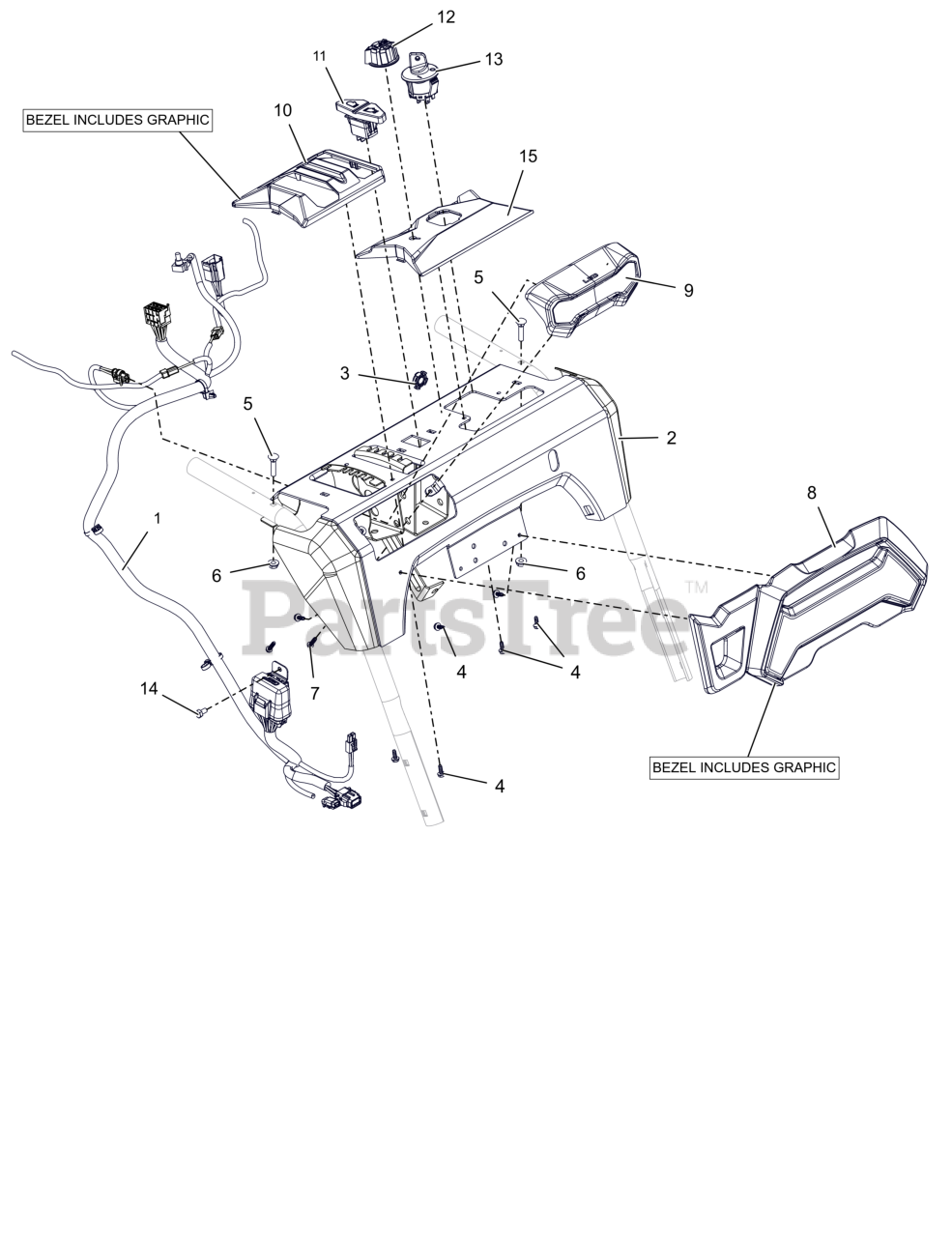 12
11
13
BEZEL INCLUDES GRAPHIC
10
15
5
9
3
5
2
1
8
6
6
PartsTree™
7
4
4
14
4
BEZEL INCLUDES GRAPHIC