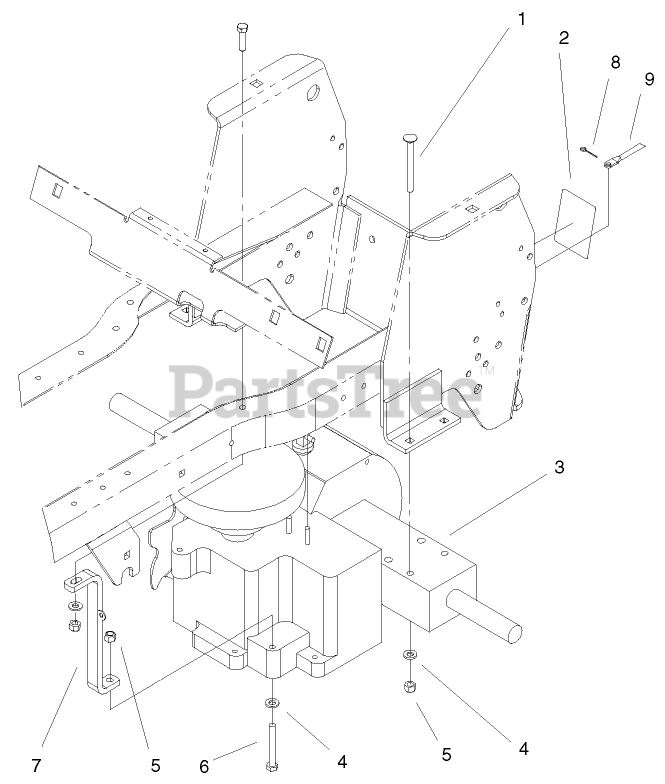 1
2
8
9
PartsTree™
3
7
5
6
4
5
4