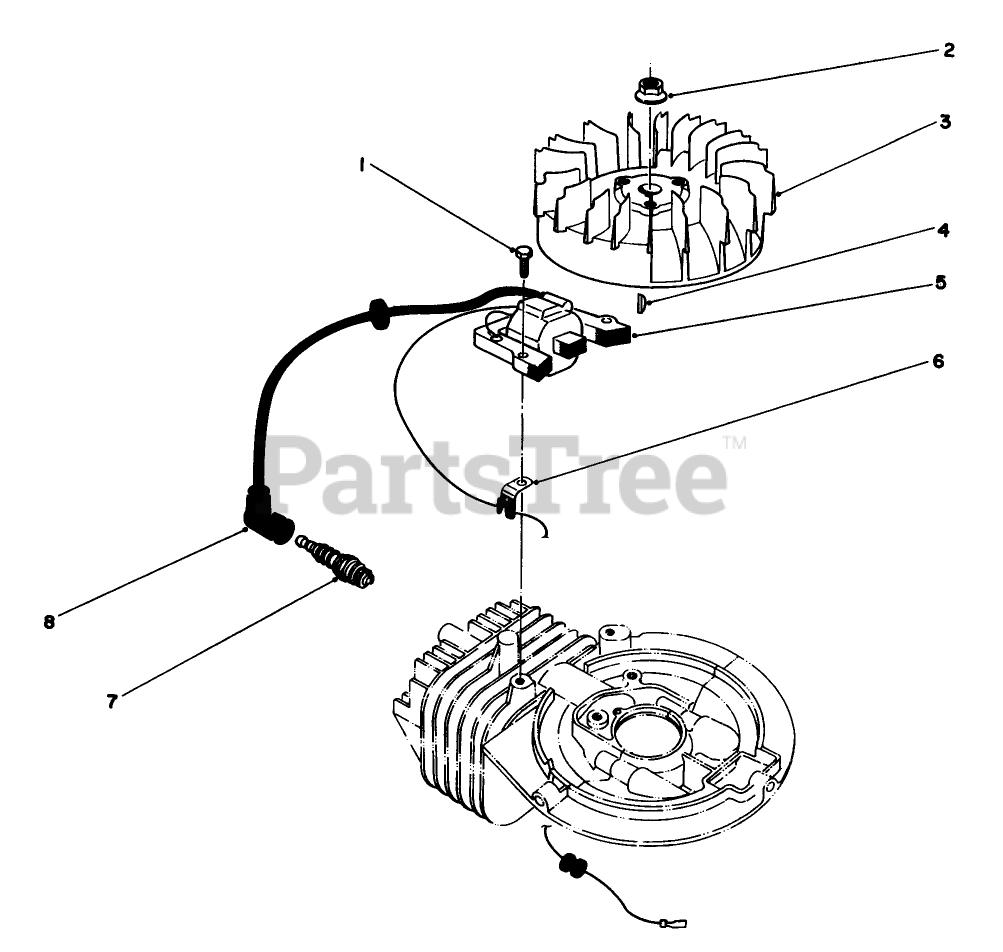 2
3
1
4
5
6
PartsTree™
8
7