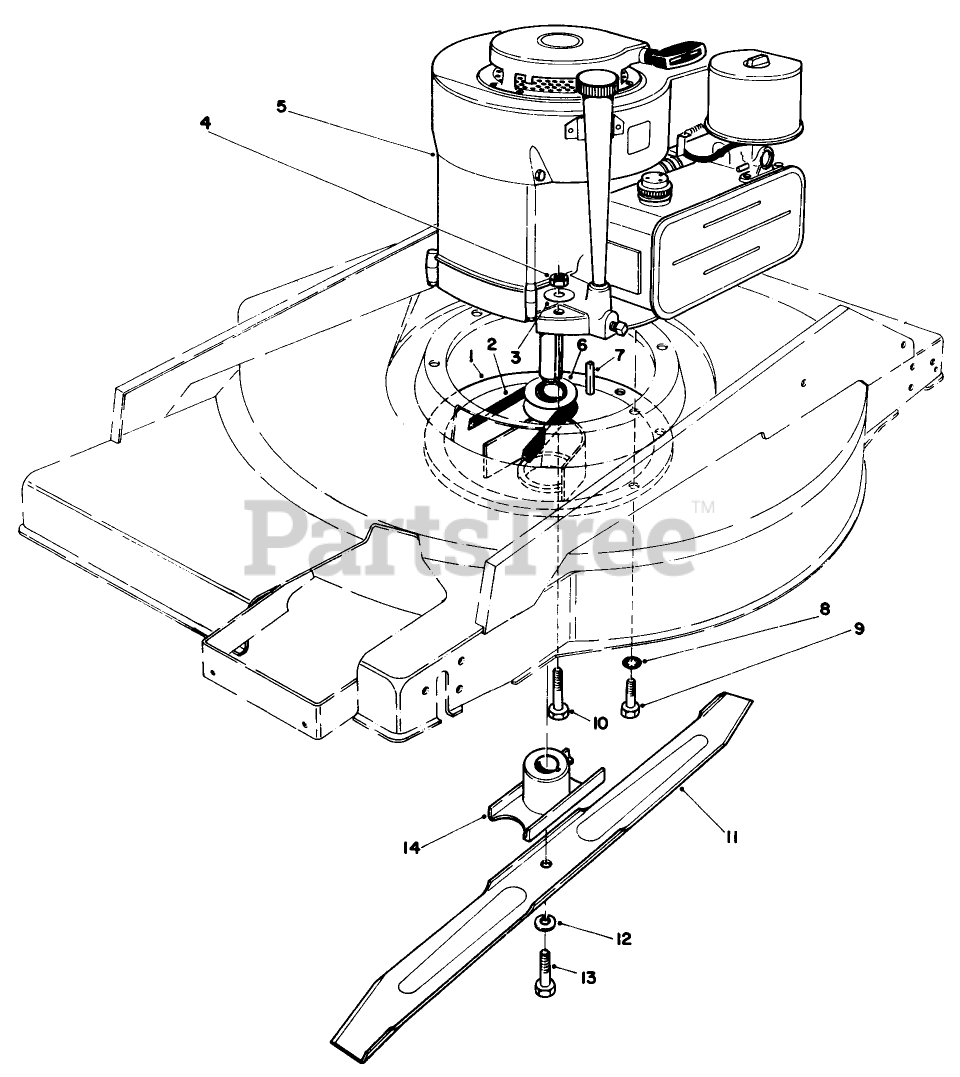 5
4
1
2
3
6
7
PartsTree™
8
9
10
14
11
12
13