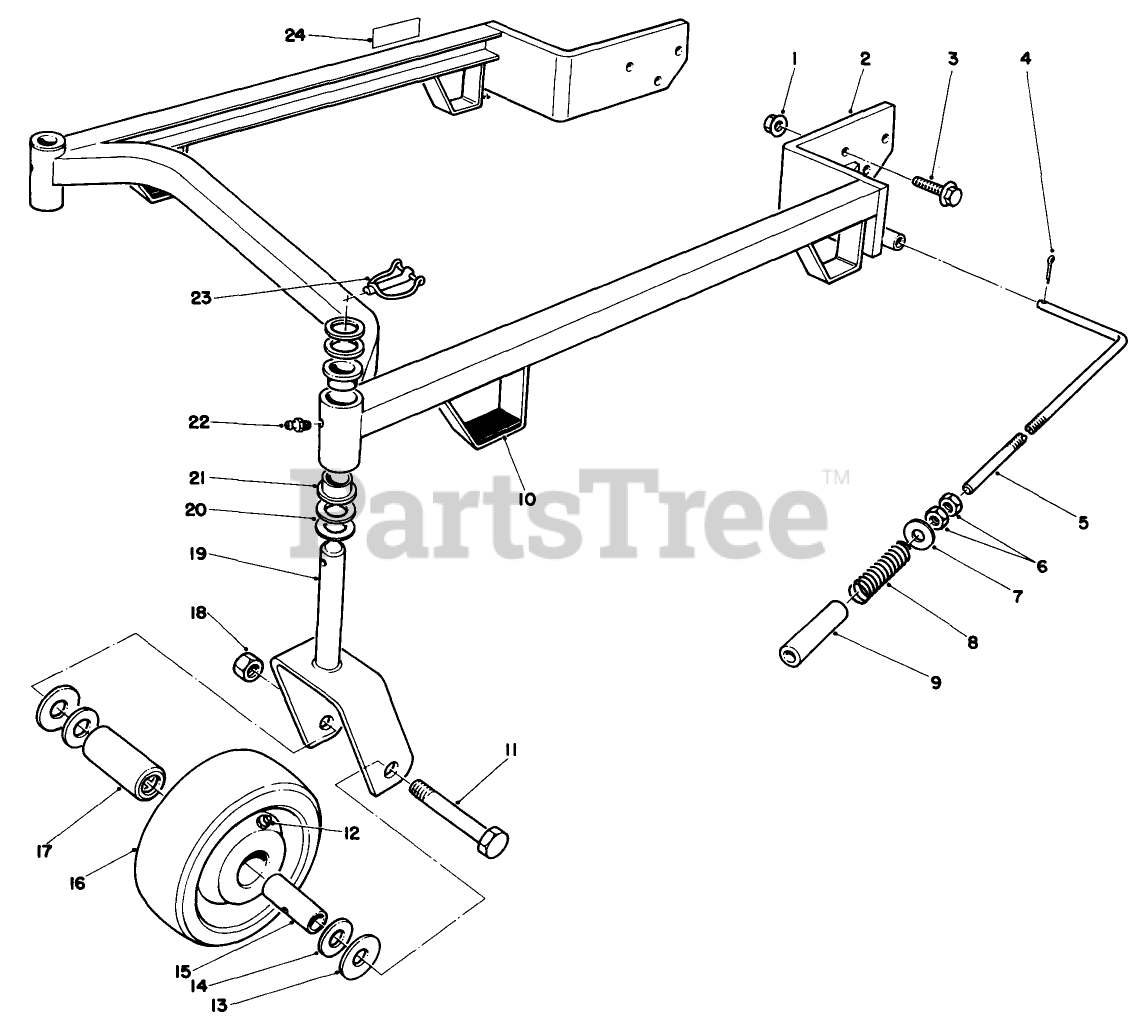 24
1
2
3
4
23
22
21
20
19
18
10
PartsTree™
5
6
7
8
9
11
12
17
16
15
14
13