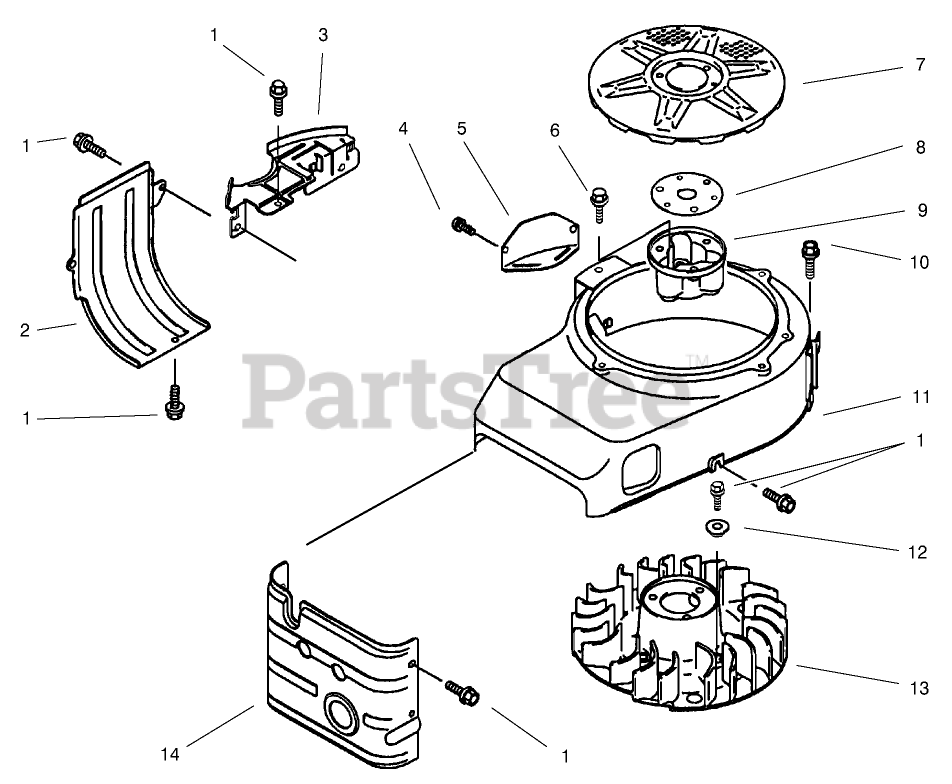 1
3
7
1
4
5
6
8
9
10
2
PartsTree™
1
11
1
12
13
14
1