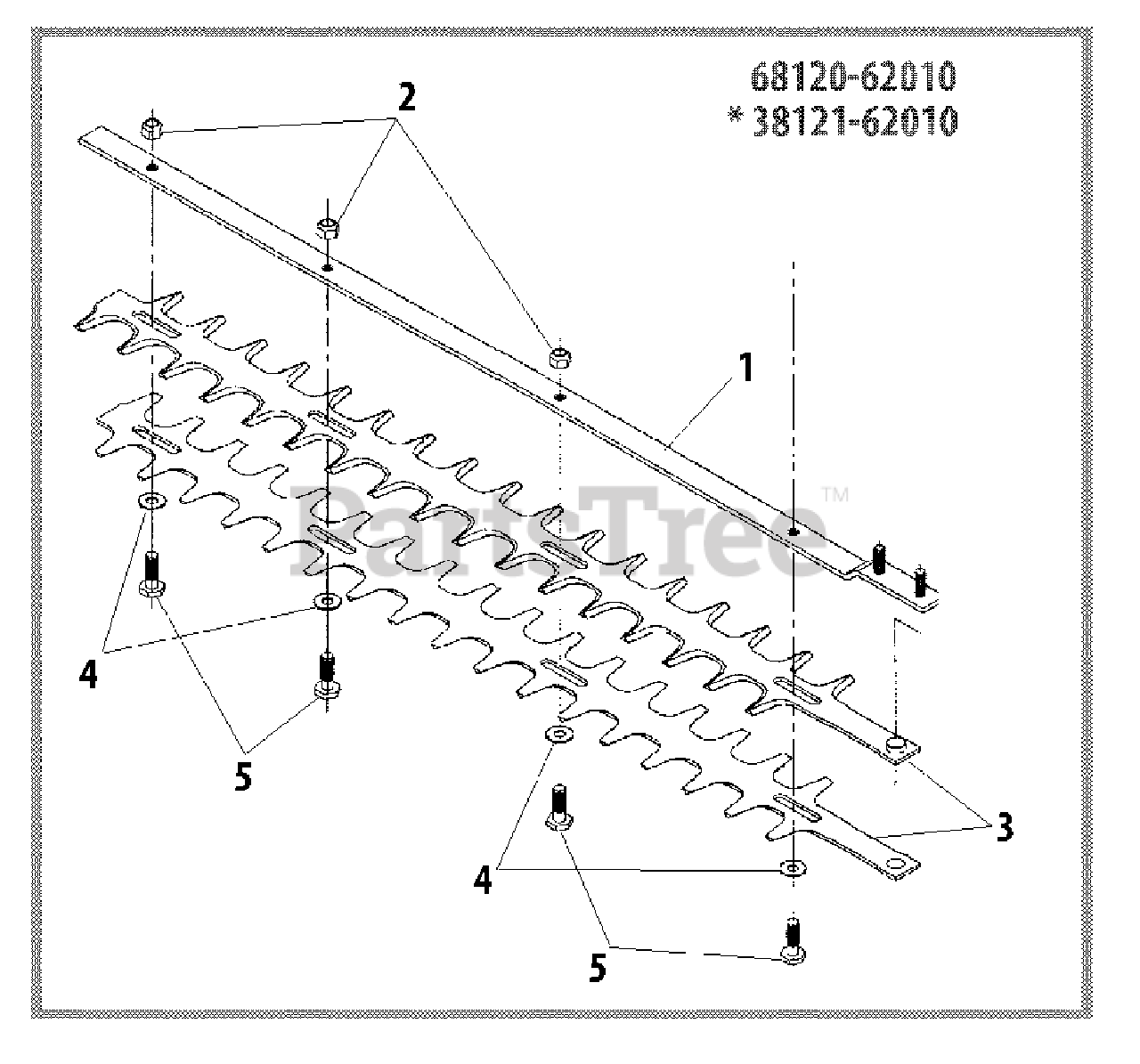 68120-62010
* 38121-62010

2

1

PartsTree™

4

5

3

4

5