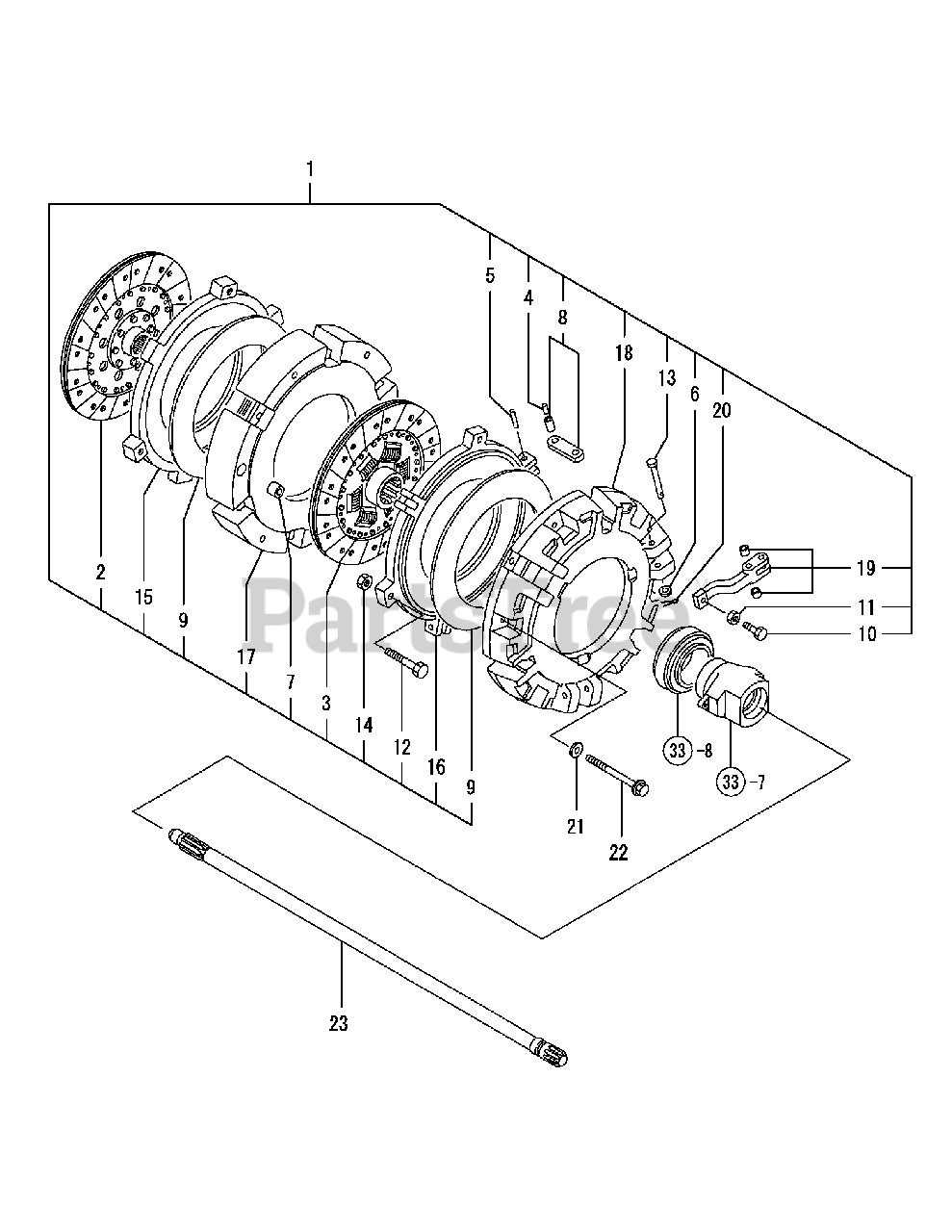 1
5
4
8
18
13
6
20
19
11
10
2
15
9
17
7
3
14
12
16
9
33 -8
33 -7
21
22
23
PartsTree