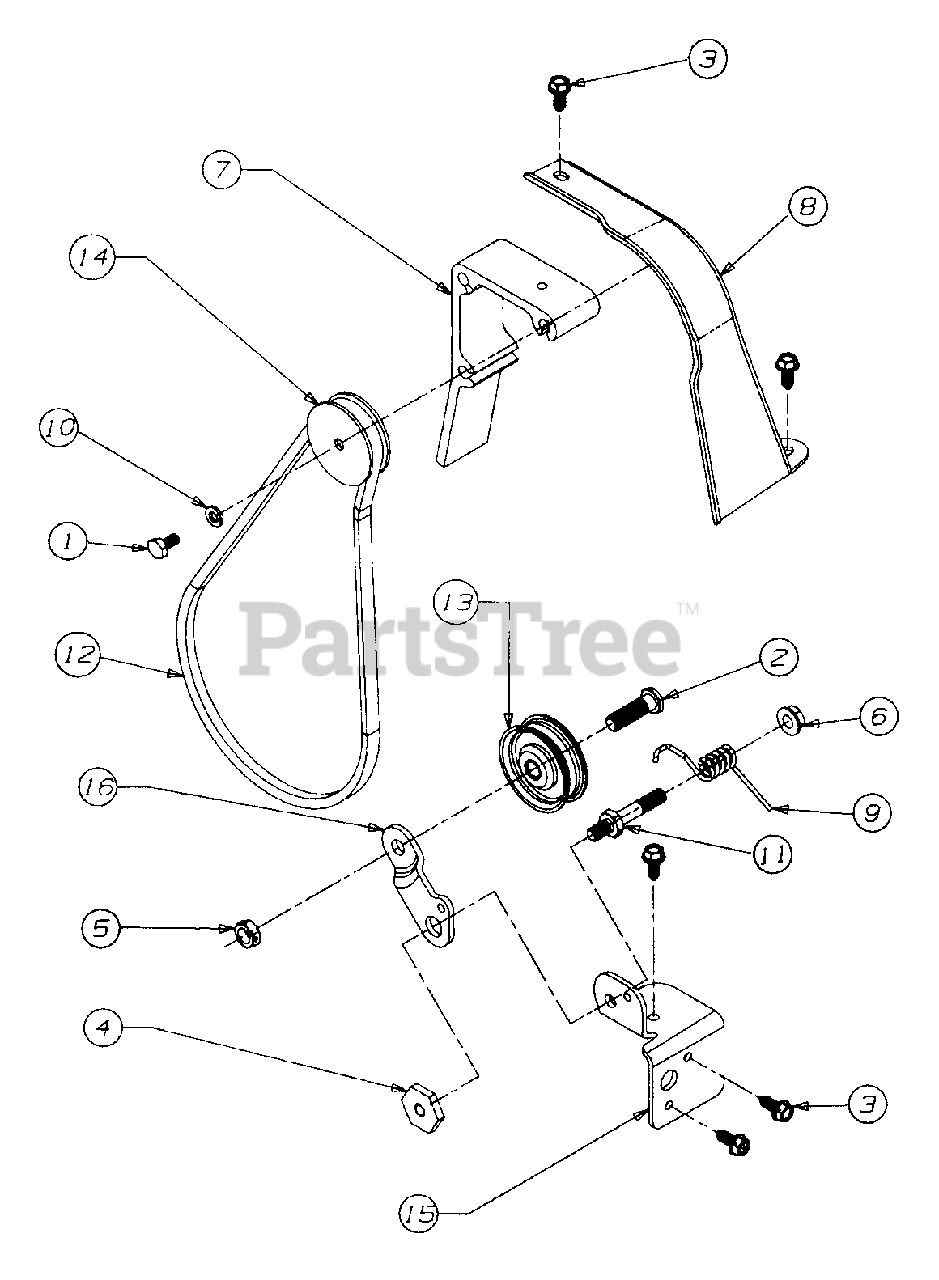 3
7
8
14
10
1
PartsTree™
13
12
2
6
9
16
11
5
4
3
15