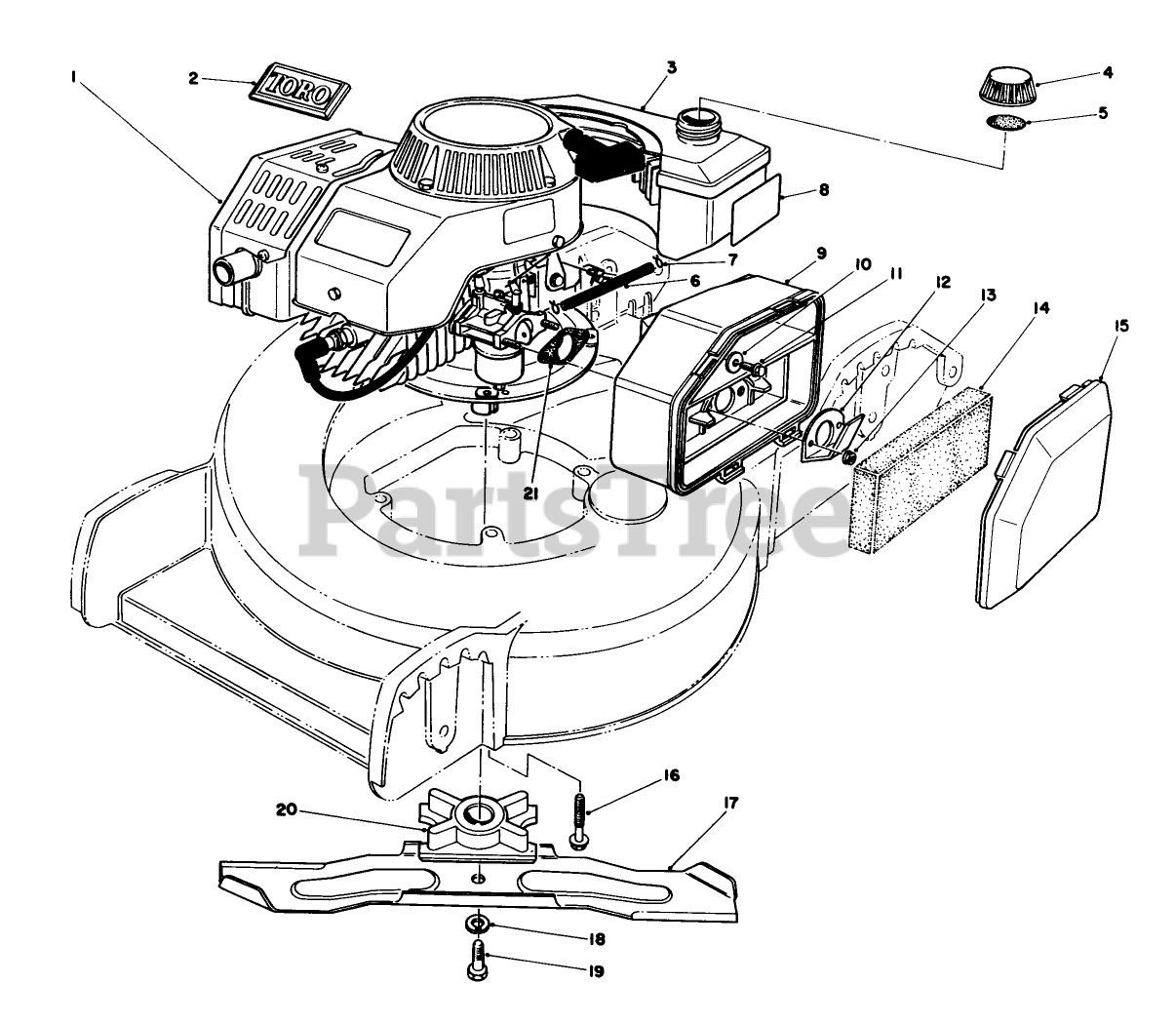 1
2
TORO
3
4
5
8
7
6
9
10
11
12
13
14
15
21
PartsTree
16
17
20
18
19