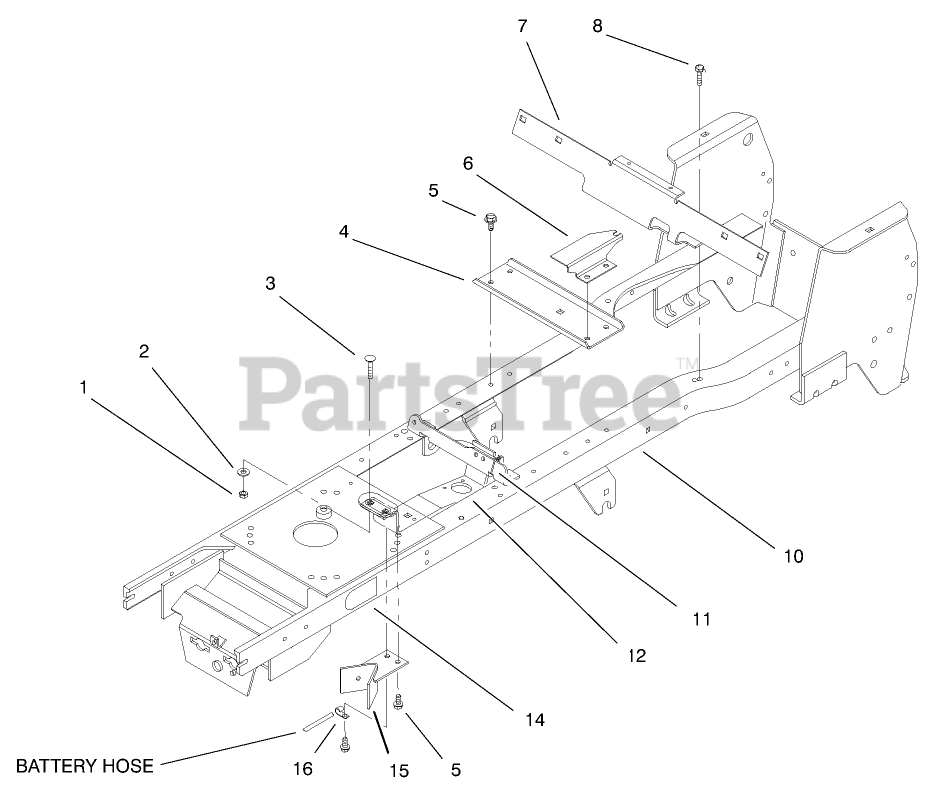 7
8
6
5
4
3
2
1
PartsTree™
10
11
12
14
BATTERY HOSE
16
15
5