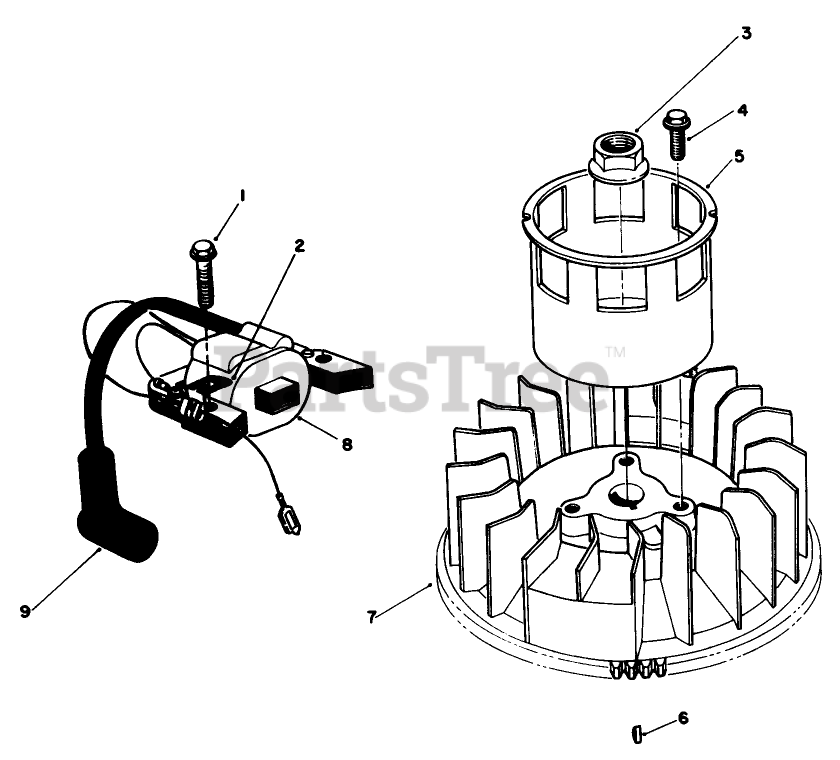 3
4
5
1
2
PartsTree™
8
9
7
6