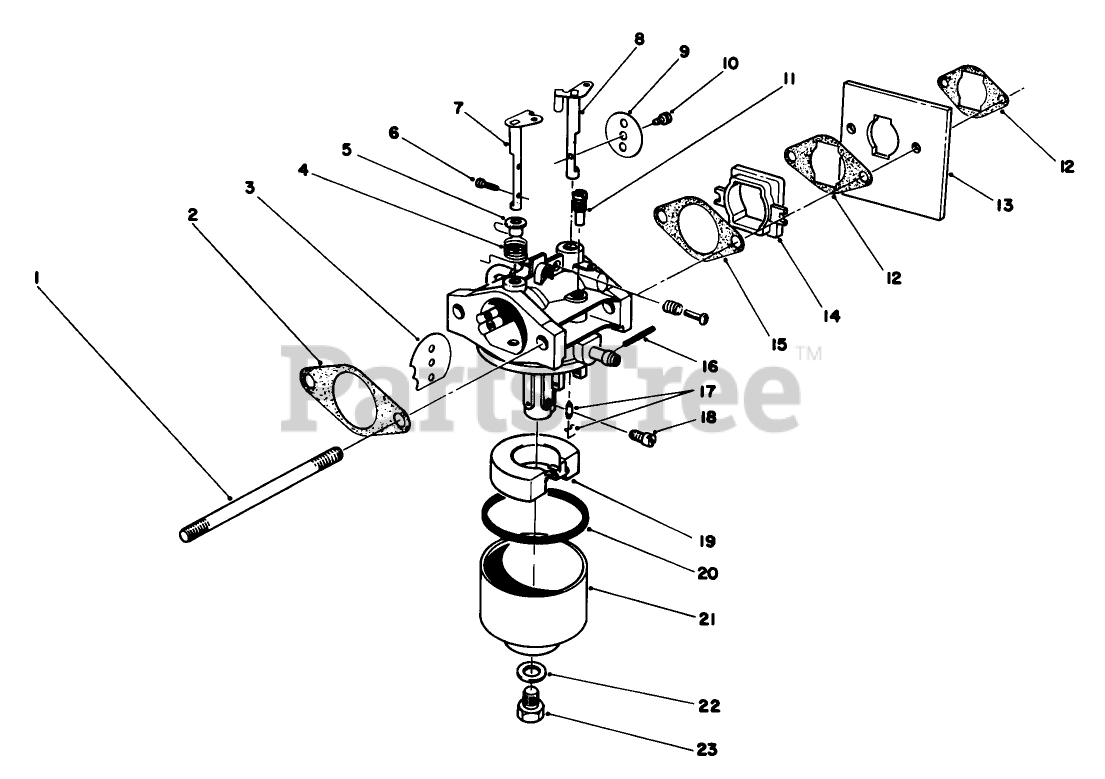 1
2
3
4
5
6
7
8
9
10
11
12
13
12
14
15
16
17
18
19
20
21
22
23
PartsTree™