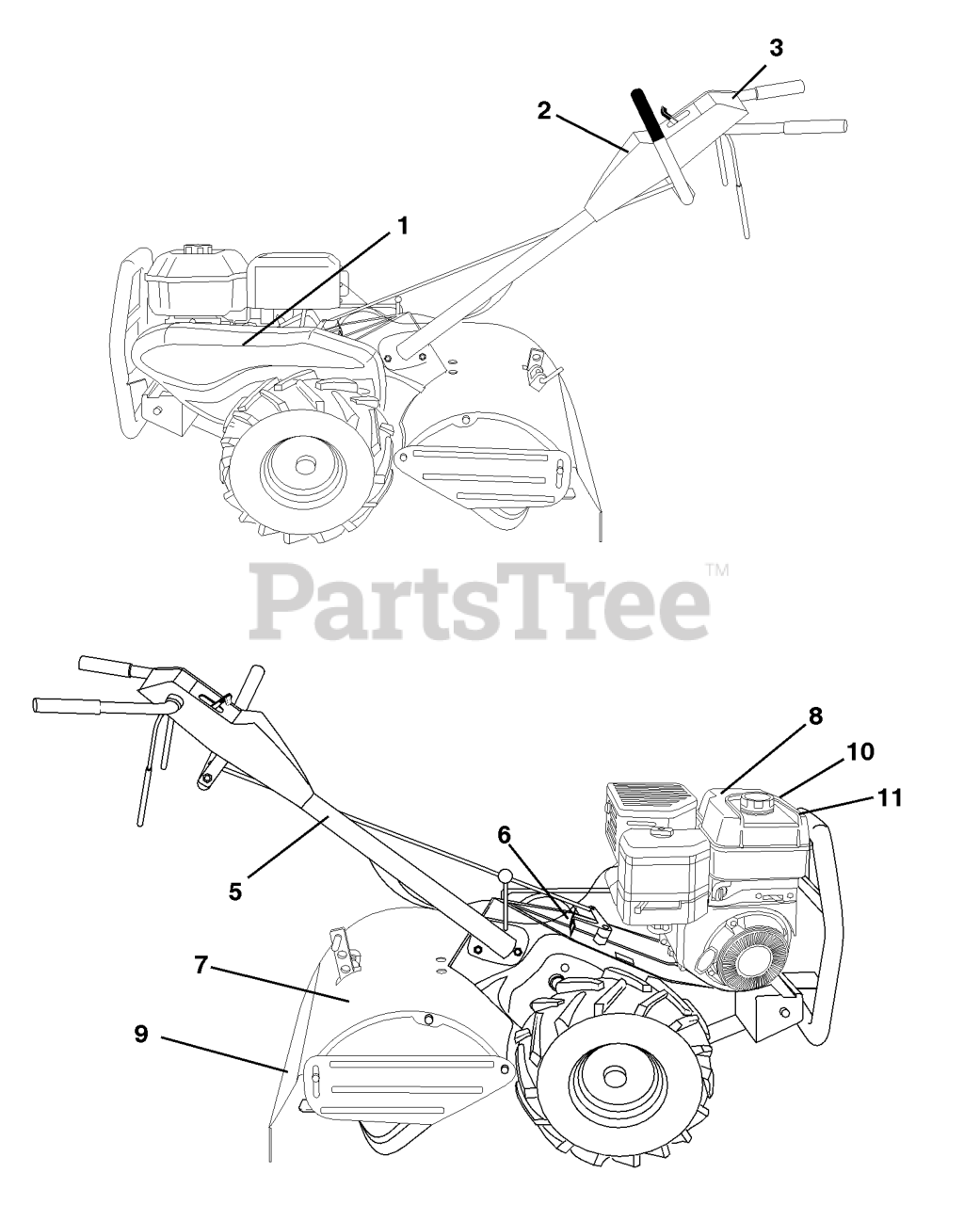 3
2
1
PartsTree™
8
10
11
6
5
7
9