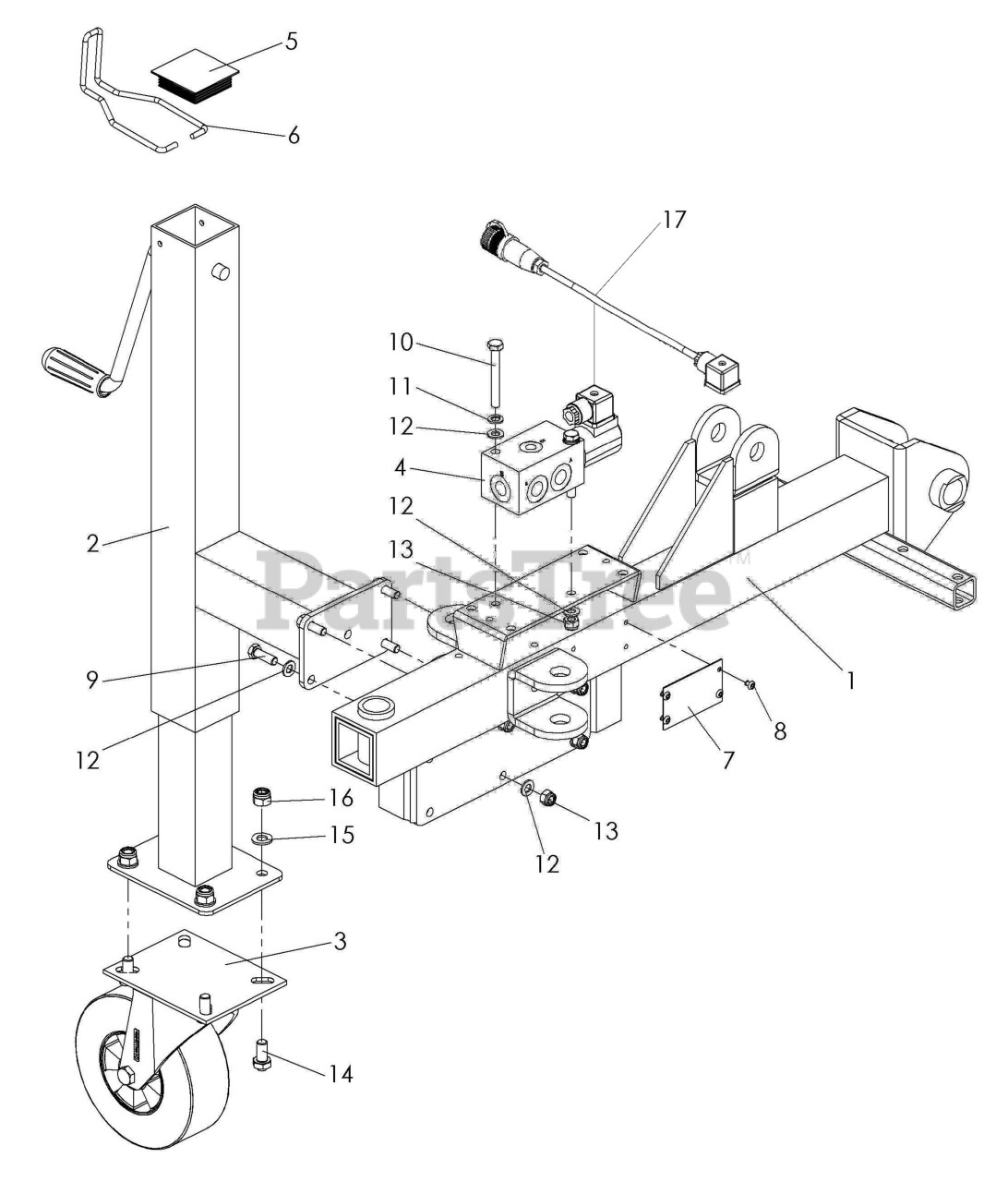 5
6
17
10
11
12
4
2
12
13
PartsTree™
1
9
12
8
7
16
15
13
12
3
14