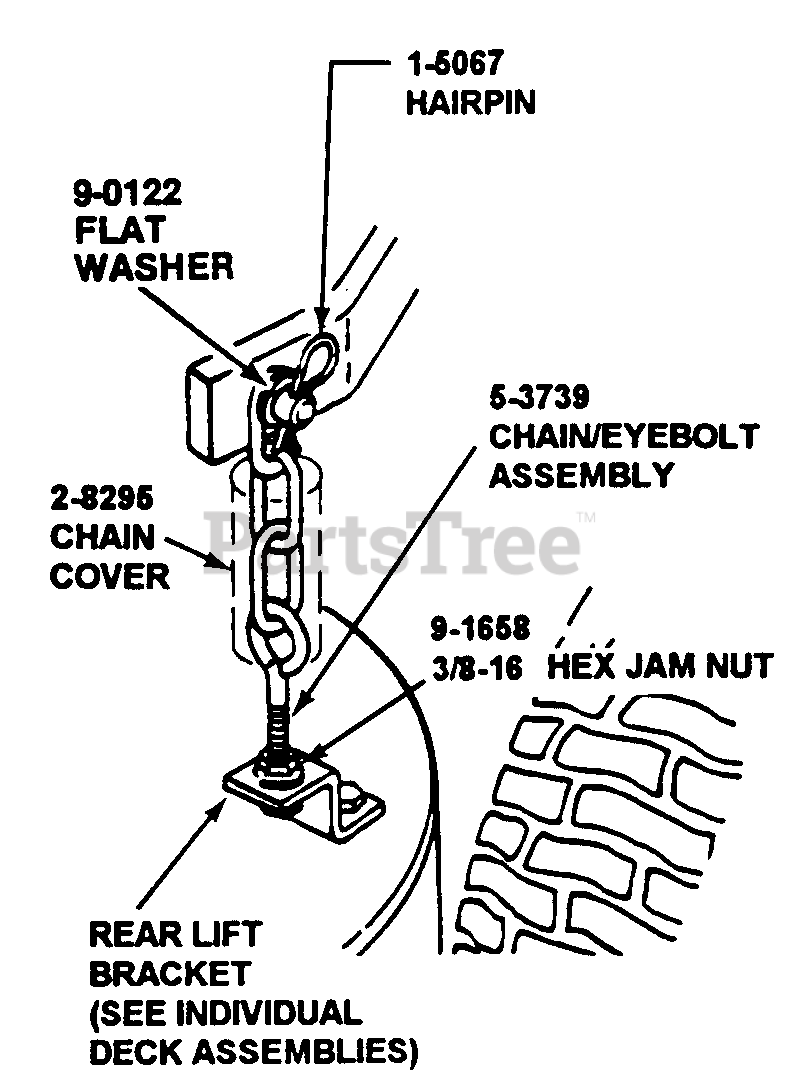 1-5067
HAIRPIN

9-0122
FLAT
WASHER

5-3739
CHAIN/EYEBOLT
ASSEMBLY

2-8295
CHAIN
COVER

PartsTree™

9-1658
3/8-16 HEX JAM NUT

REAR LIFT
BRACKET
(SEE INDIVIDUAL
DECK ASSEMBLIES)