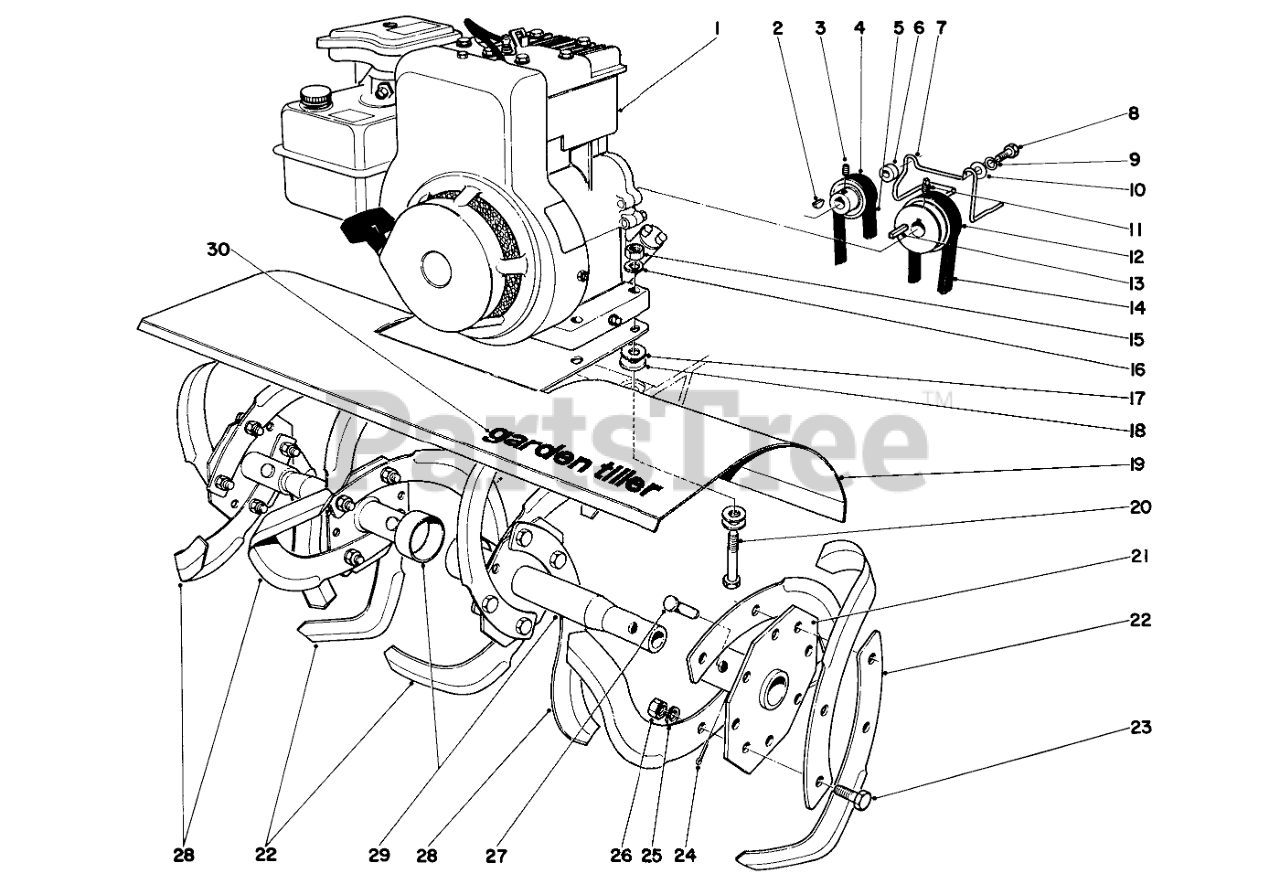 1
2 3 4 5 6 7
8
9
10
11
12
13
14
15
16
17
18
19
20
21
22
23
30
garden tiller
PartsTree™
28 22 29 28 27 26 25 24