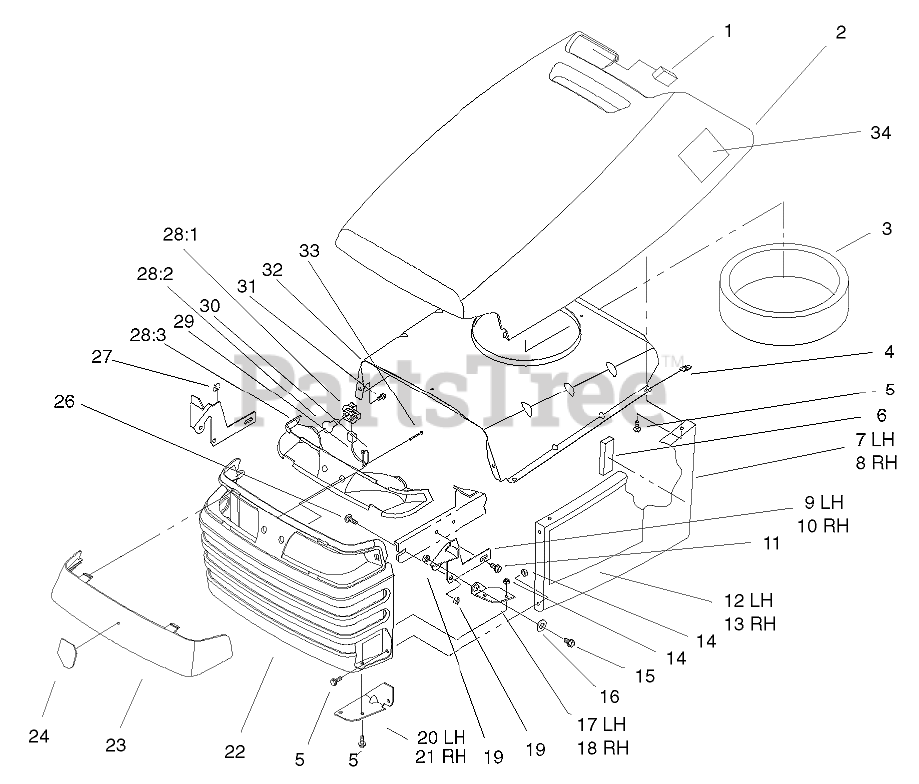 1
2
34
3
28:1
28:2
28:3
33
32
31
30
29
27
26
PartsTree™
4
5
6
7 LH
8 RH
9 LH
10 RH
11
12 LH
13 RH
14
14
15
16
17 LH
18 RH
19
19
20 LH
21 RH
5
5
22
23
24