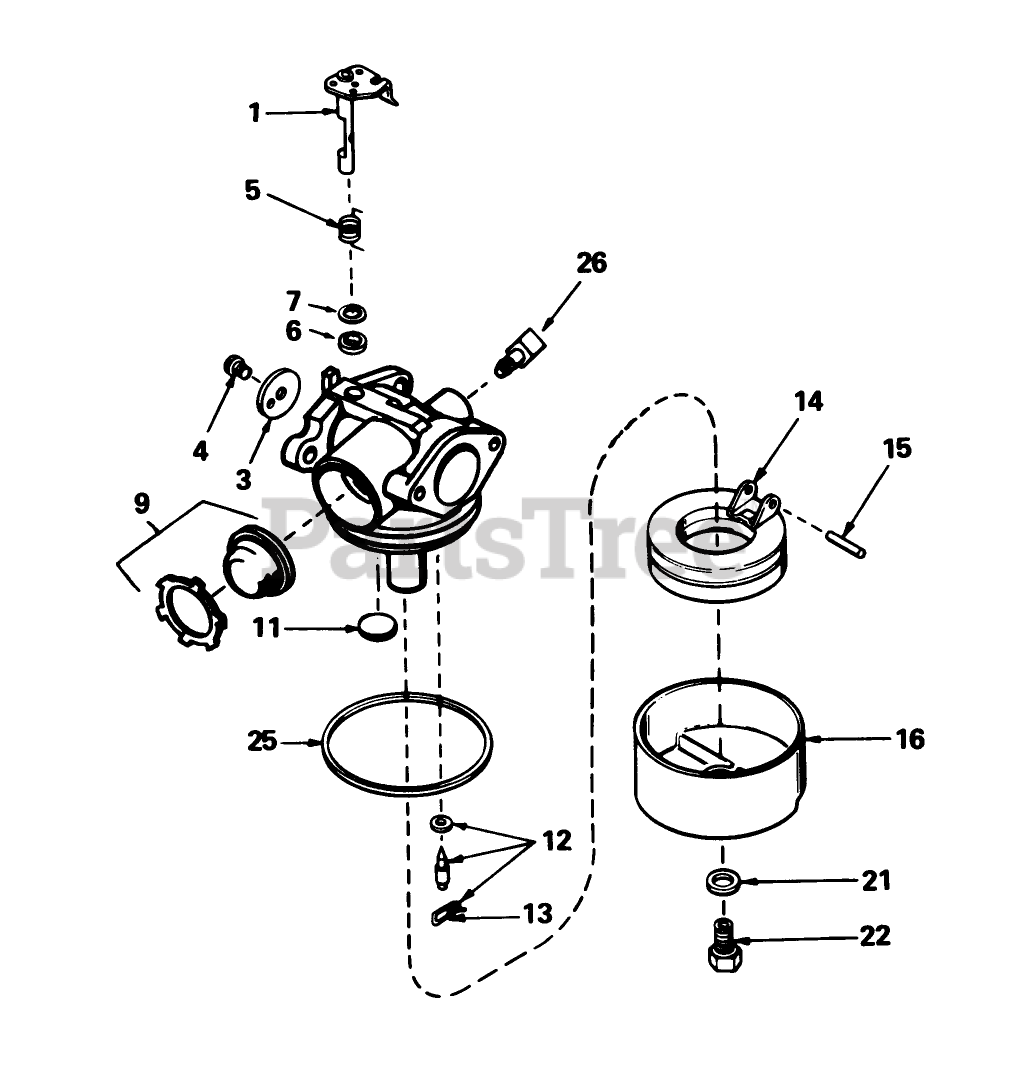 1
5
26
7
6
4
3
14
15
9
PartsTree
11
25
16
12
13
21
22