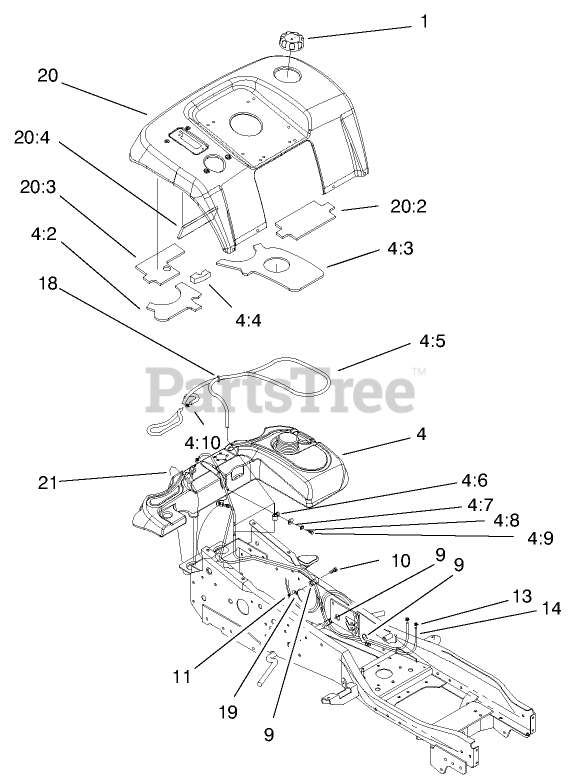 1
20
20:4
20:3
20:2
4:2
4:3
18
4:4
4:5
PartsTree™
4:10
4
21
4:6
4:7
4:8
4:9
10
9
9
13
14
11
19
9