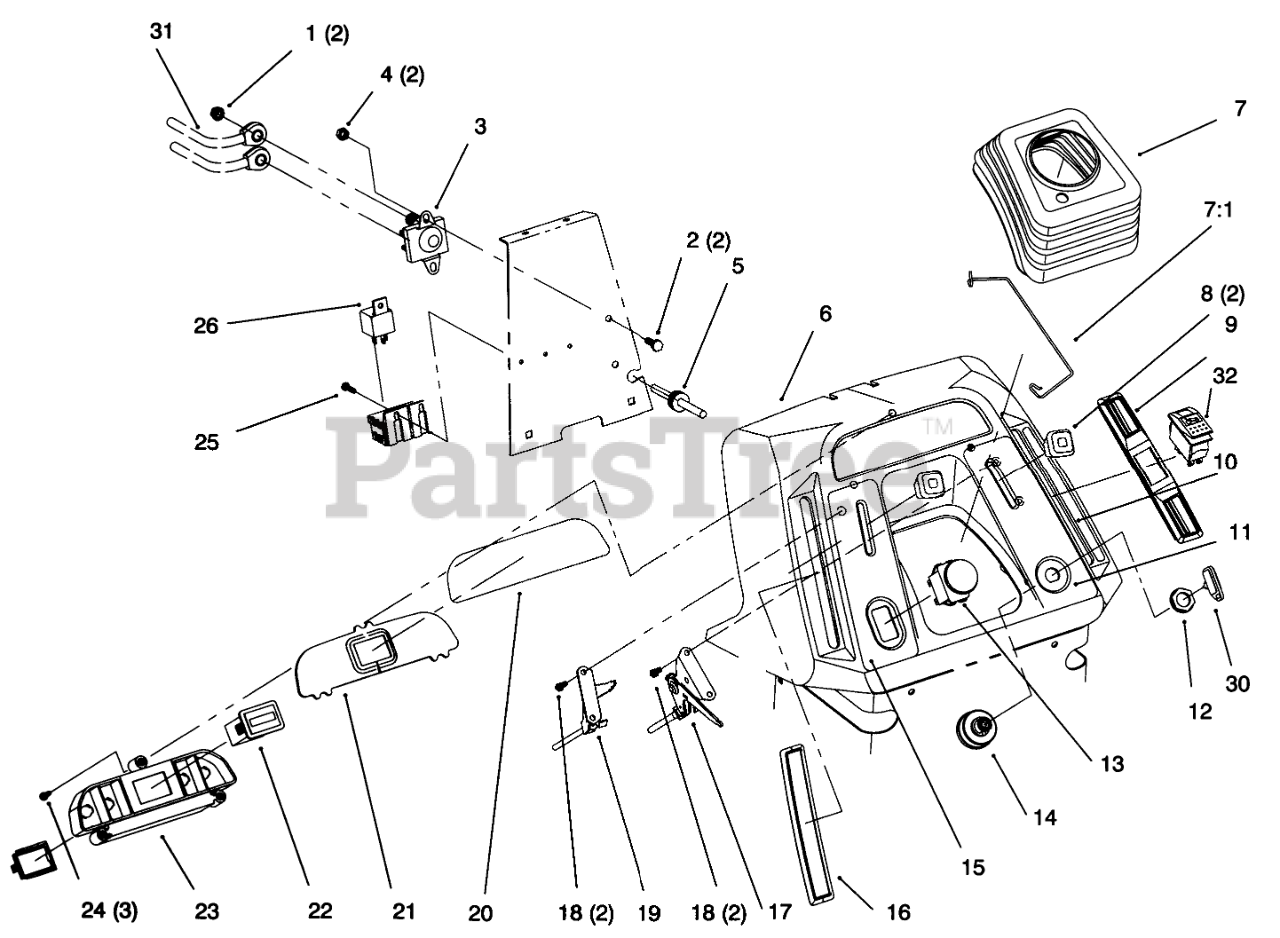 31
1 (2)
4 (2)
3
7
7:1
2 (2)
5
6
8 (2)
9
32
26
25
PartsTree™
10
11
12
30
13
14
15
16
17
18 (2)
19
18 (2)
20
21
22
23
24 (3)