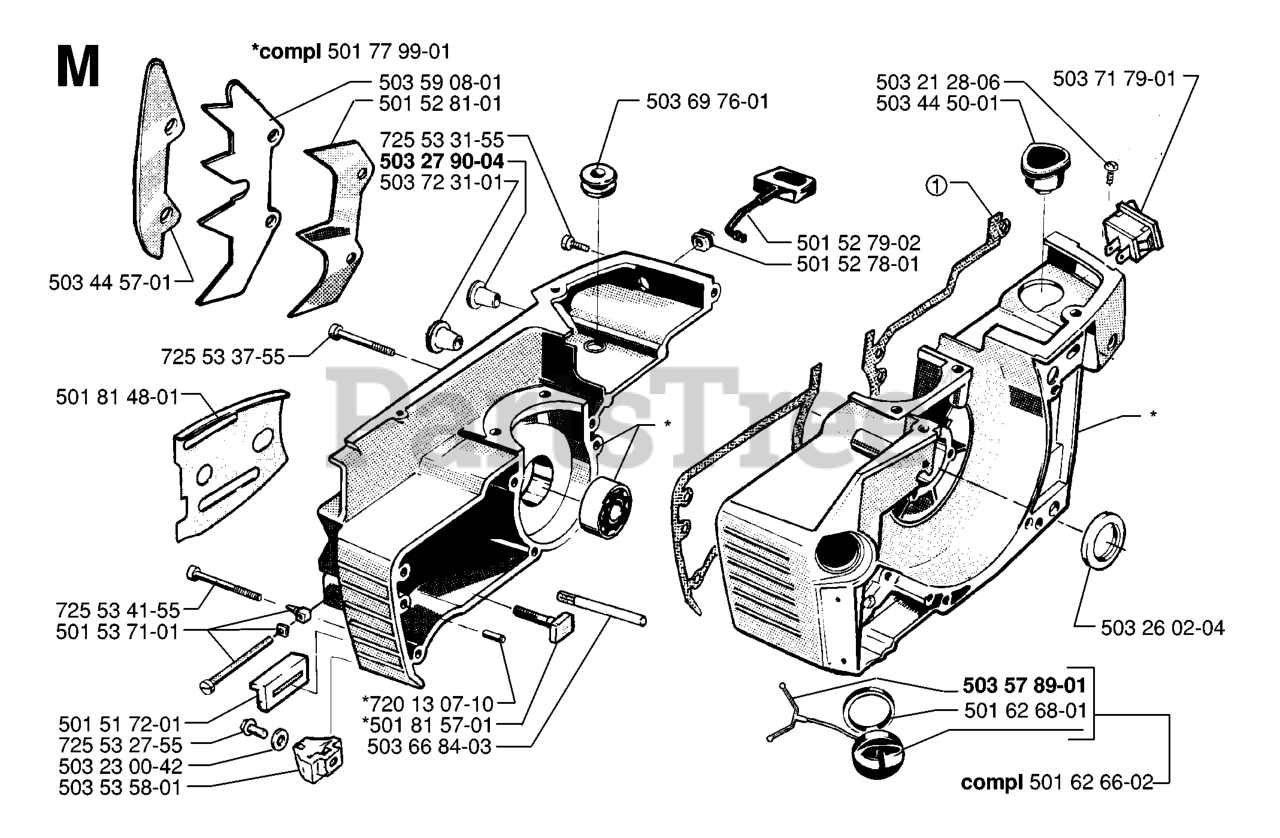 M

*compl 501 77 99-01
503 59 08-01
501 52 81-01
503 44 57-01
725 53 31-55
503 27 90-04
503 72 31-01
503 69 76-01
501 52 79-02
501 52 78-01
725 53 37-55
501 81 48-01
*
725 53 41-55
501 53 71-01
501 51 72-01
725 53 27-55
503 23 00-42
503 53 58-01
*720 13 07-10
*501 81 57-01
503 66 84-03
503 21 28-06
503 44 50-01
503 71 79-01
①
*
503 26 02-04
503 57 89-01
501 62 68-01
compl 501 62 66-02

PartsTree