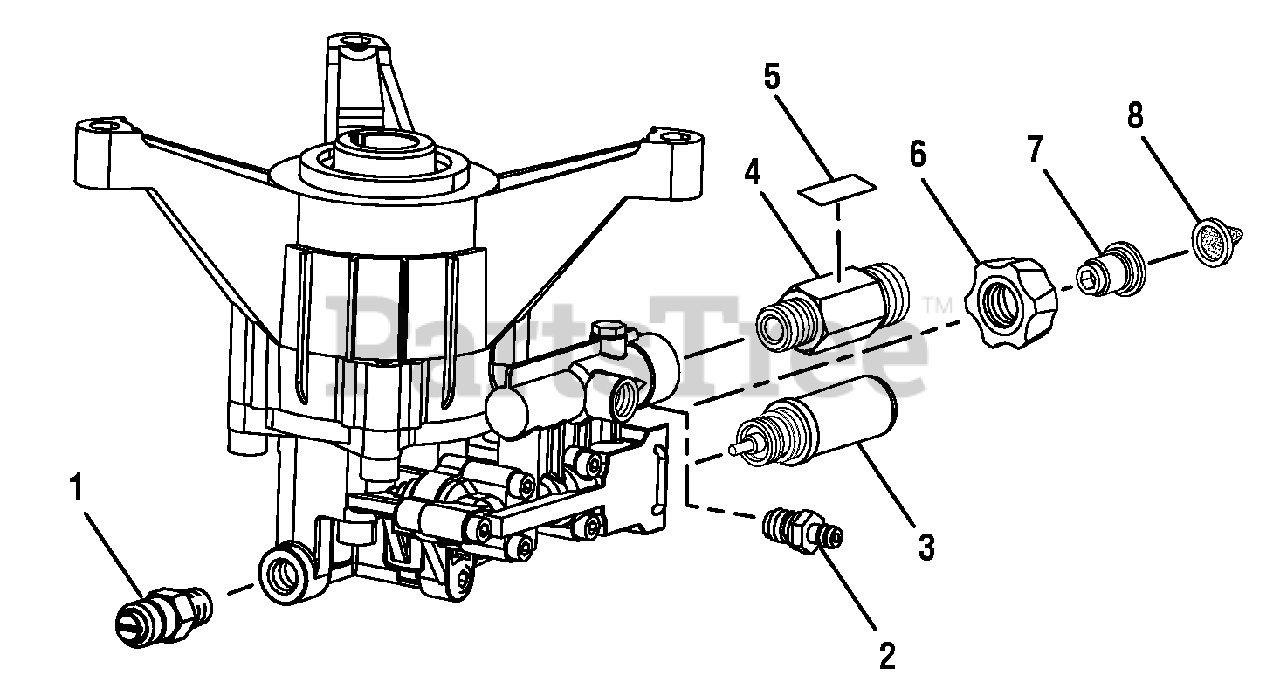 5
8
4
6
7
PartsTree™
1
3
2