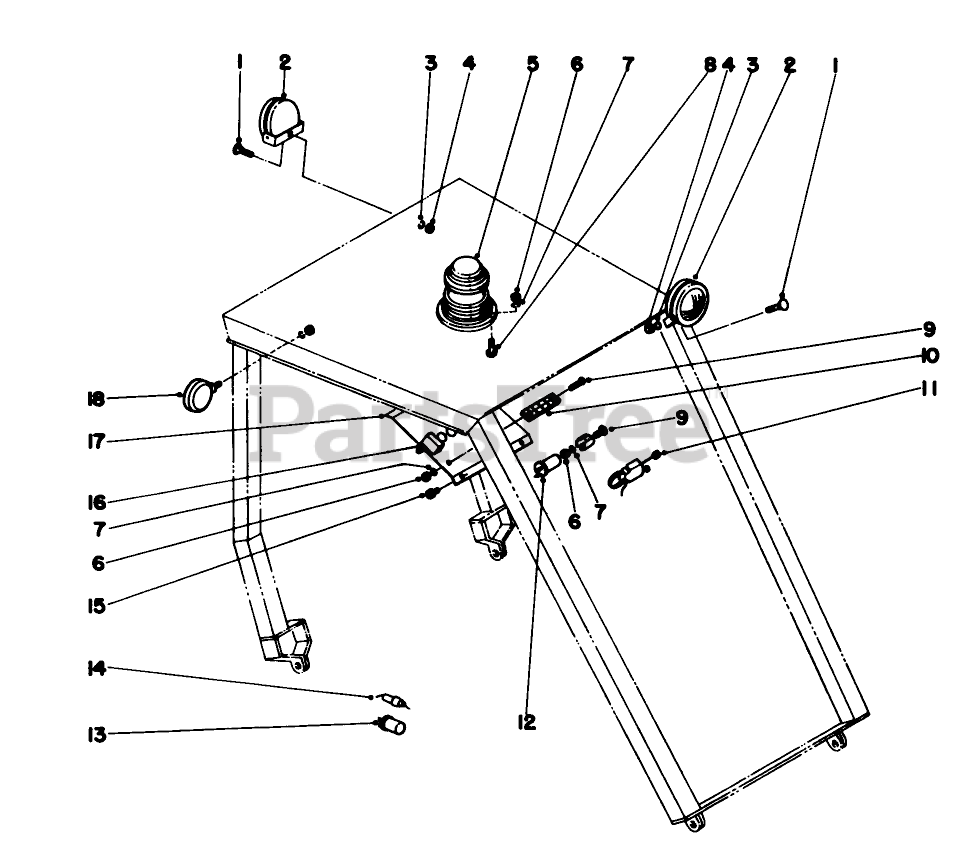 1 2 3 4 5 6 7 8 4 3 2 1

9
10
11
9
18
17
16
7
6
15
6 7
12
14
13

PartsTree