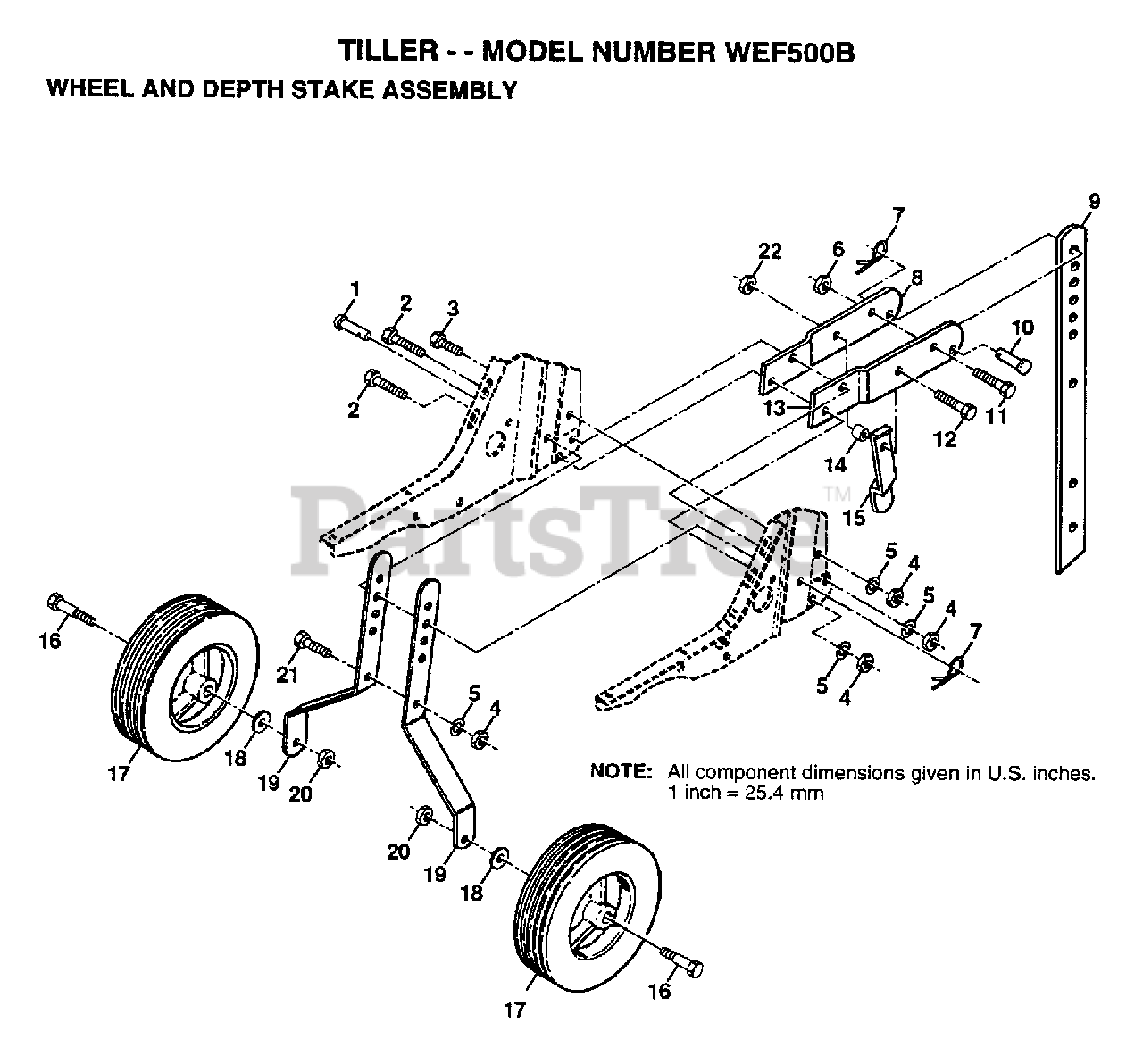 TILLER - - MODEL NUMBER WEF500B

WHEEL AND DEPTH STAKE ASSEMBLY

9
7
22
6
8
1
2
3
10
2
13
11
12
14
15
PartsTree™
5
4
5
4
7
16
21
5
4
5
4
17
18
19
20
NOTE: All component dimensions given in U.S. inches. 1 inch = 25.4 mm
20
19
18
17
16