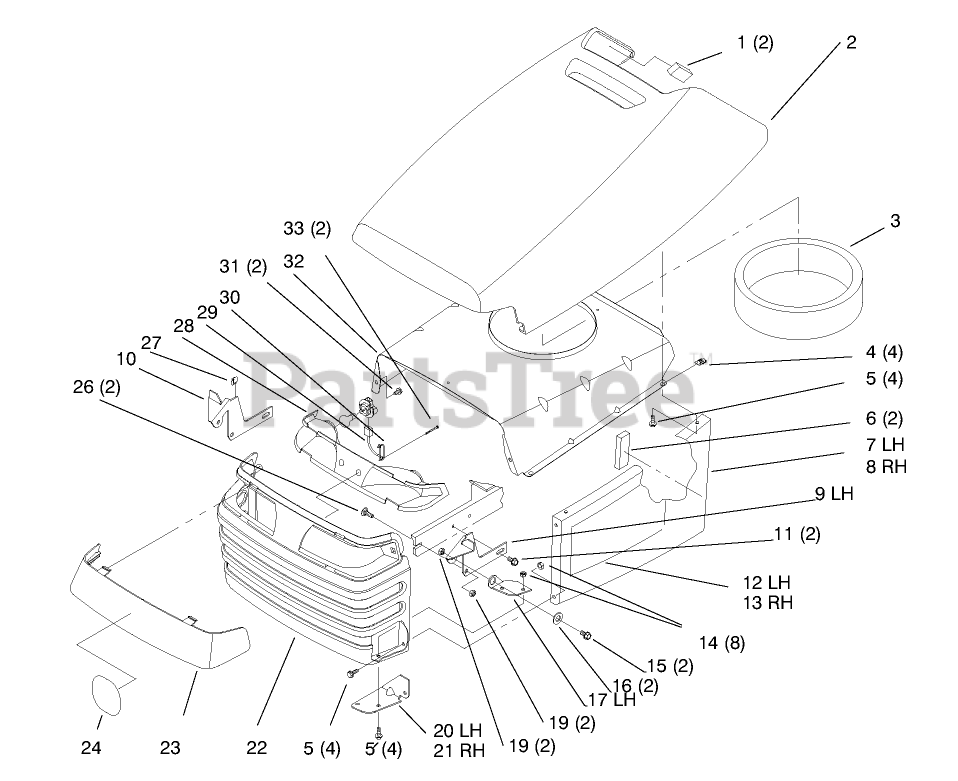 1 (2)
2
3
33 (2)
32
31 (2)
30
29
28
27
10
26 (2)
PartsTree
4 (4)
5 (4)
6 (2)
7 LH
8 RH
9 LH
11 (2)
12 LH
13 RH
14 (8)
15 (2)
16 (2)
17 LH
19 (2)
19 (2)
20 LH
21 RH
5 (4)
5 (4)
22
23
24