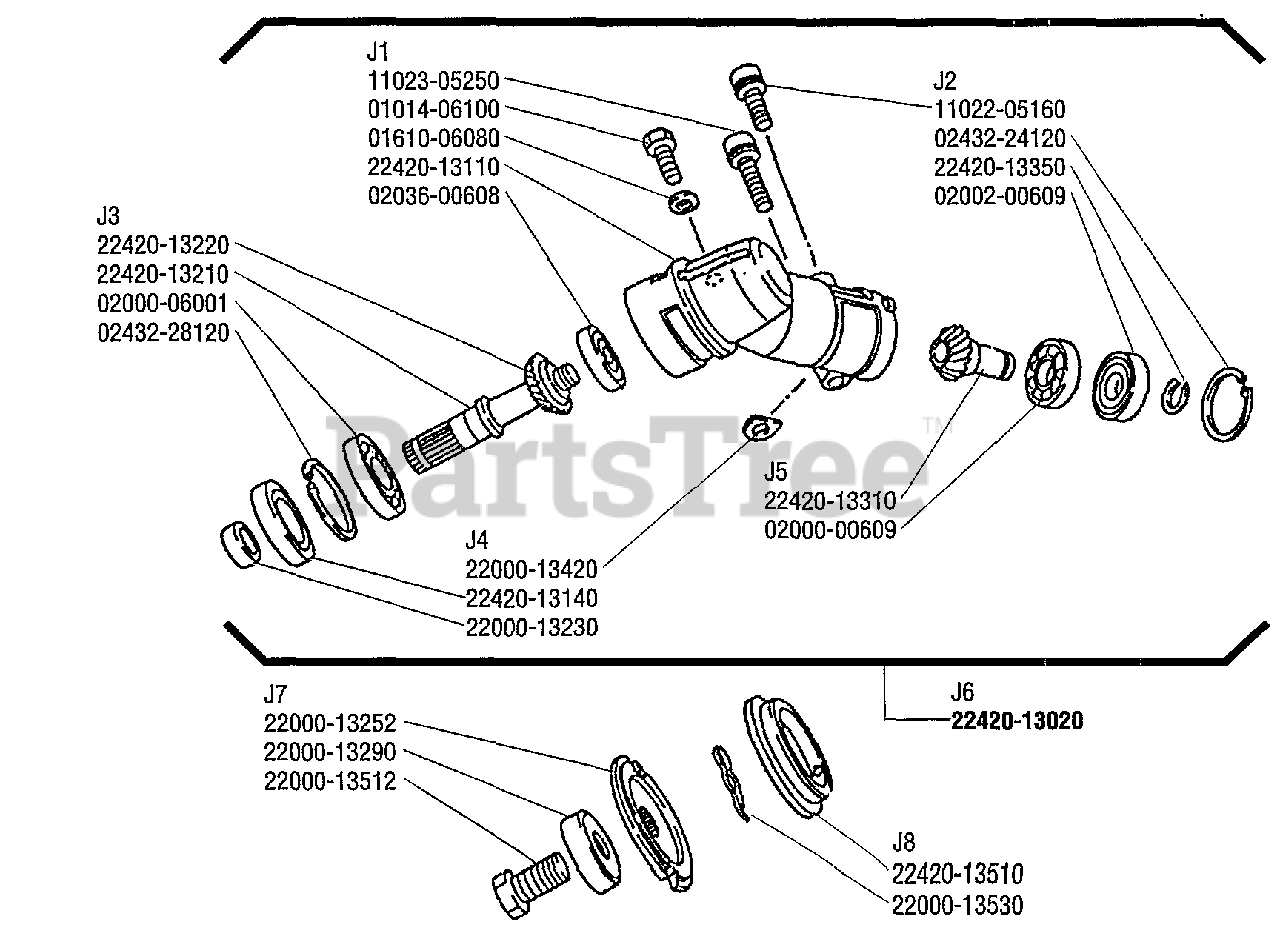 J1
11023-05250
01014-06100
01610-06080
22420-13110
02036-00608

J2
11022-05160
02432-24120
22420-13350
02002-00609

J3
22420-13220
22420-13210
02000-06001
02432-28120

PartsTree™

J5
22420-13310
02000-00609

J4
22000-13420
22420-13140
22000-13230

J6
22420-13020

J7
22000-13252
22000-13290
22000-13512

J8
22420-13510
22000-13530