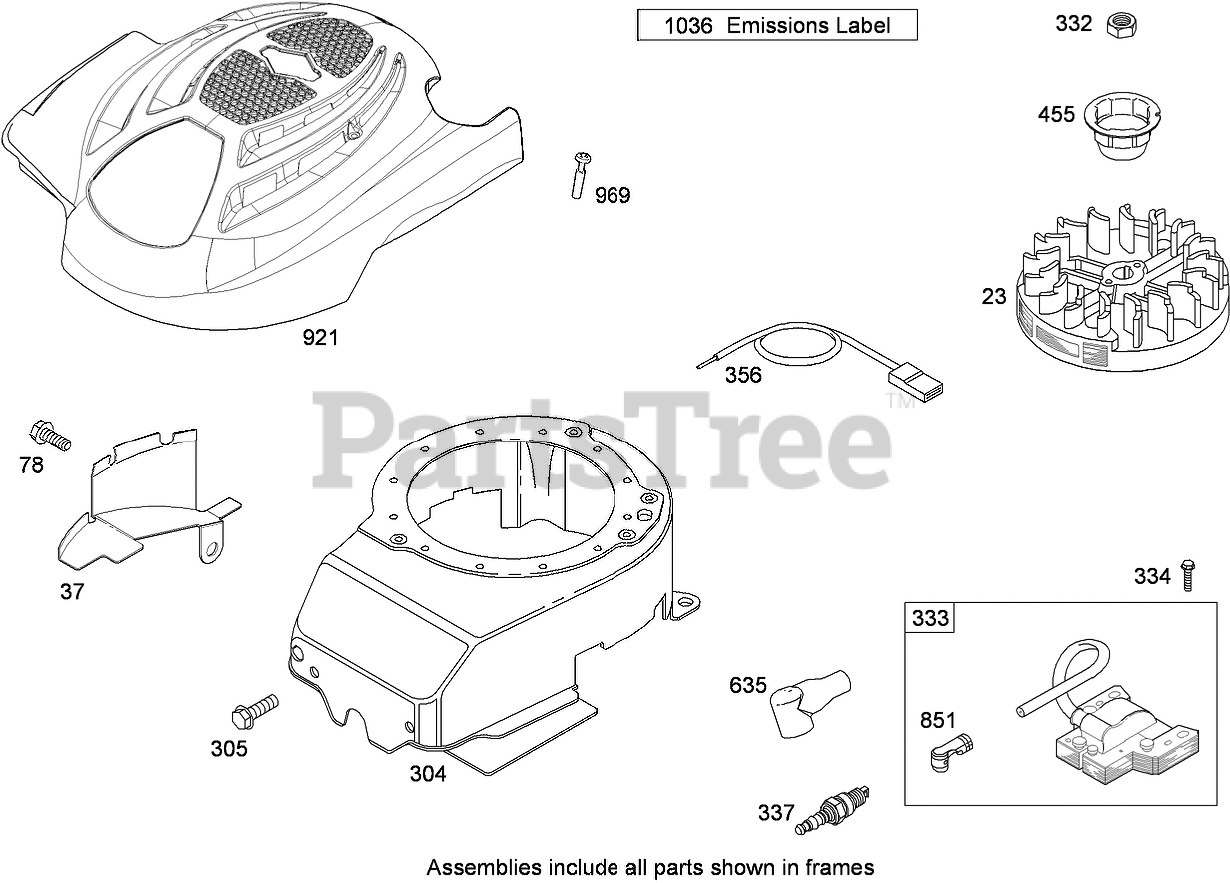 1036 Emissions Label

332

455

969

23

921

356

PartsTree™

78

37

334

333

635

851

305

304

337

Assemblies include all parts shown in frames