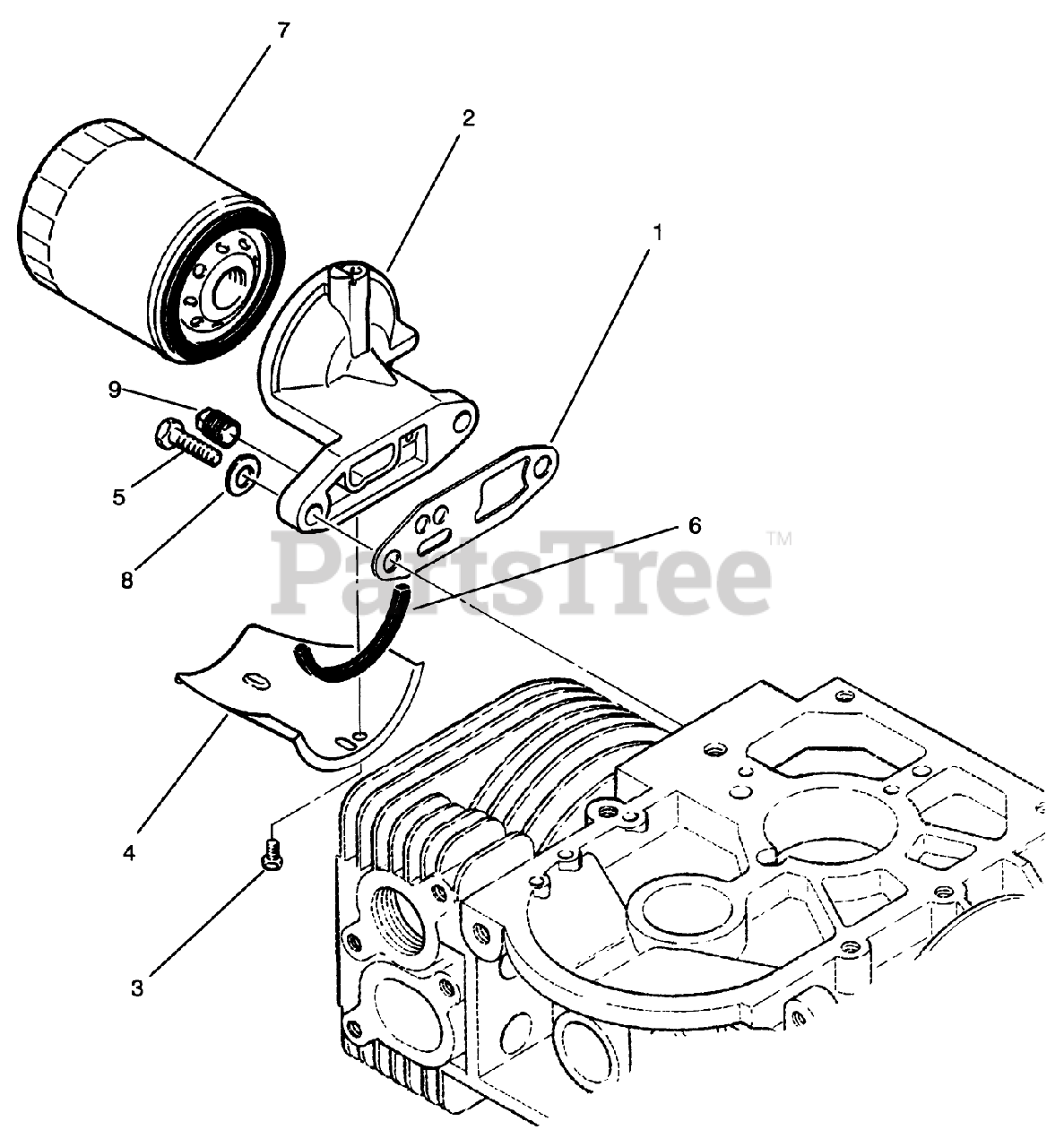 7
2
1
9
5
8
6
PartsTree™
4
3