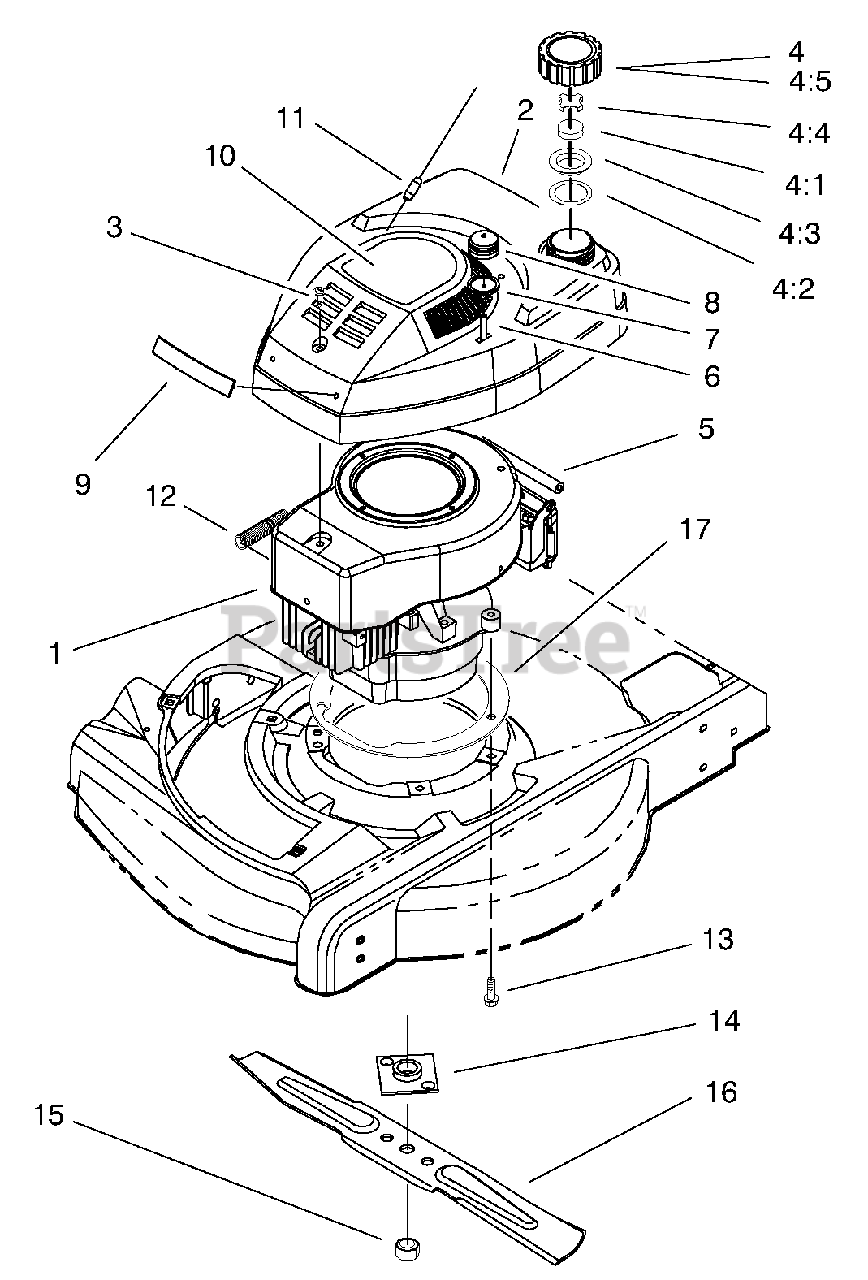 4
4:5
4:4
4:1
4:3
4:2
11
2
10
3
8
7
6
9
5
12
17
1
PartsTree™
13
14
16
15