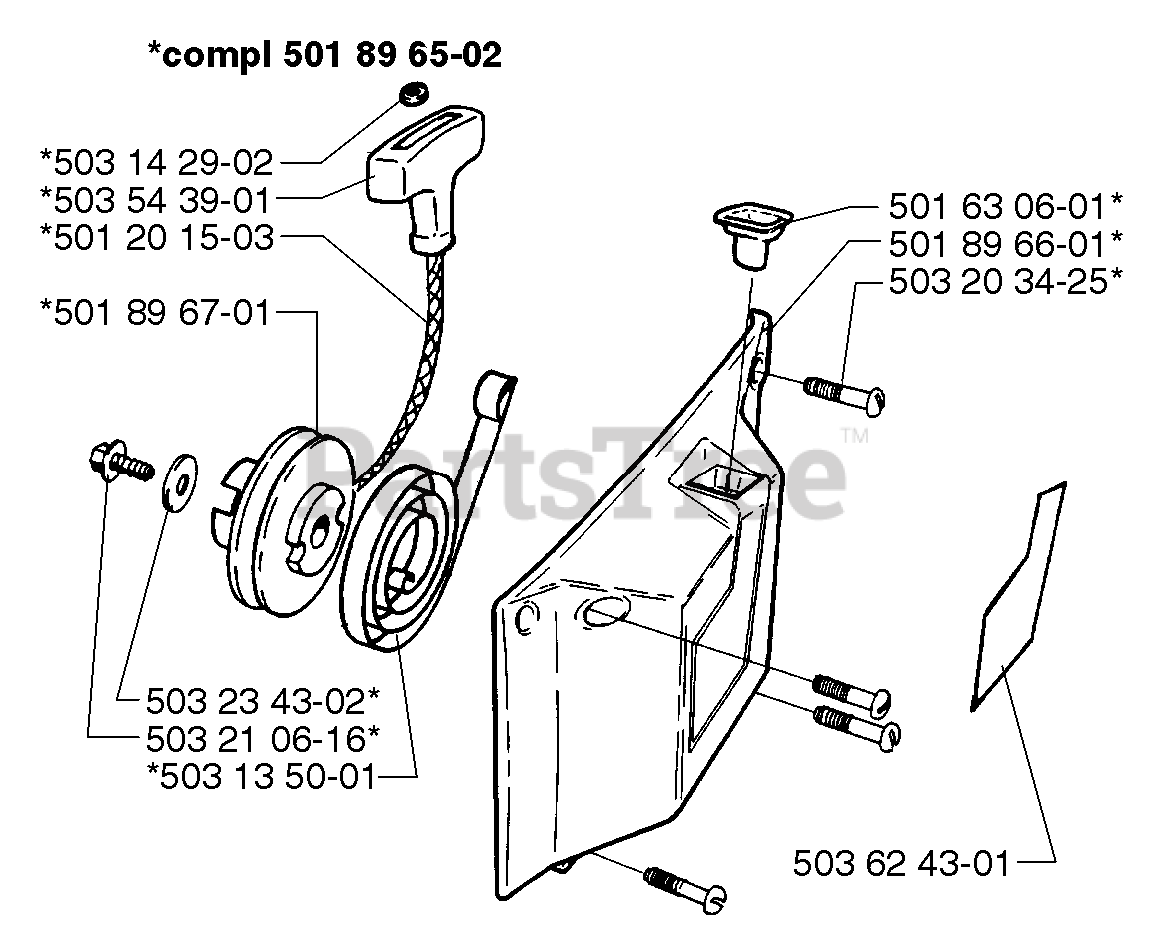 *compl 501 89 65-02

*503 14 29-02
*503 54 39-01
*501 20 15-03
*501 89 67-01

501 63 06-01*
501 89 66-01*
503 20 34-25*

PartsTree™

503 23 43-02*
503 21 06-16*
*503 13 50-01

503 62 43-01