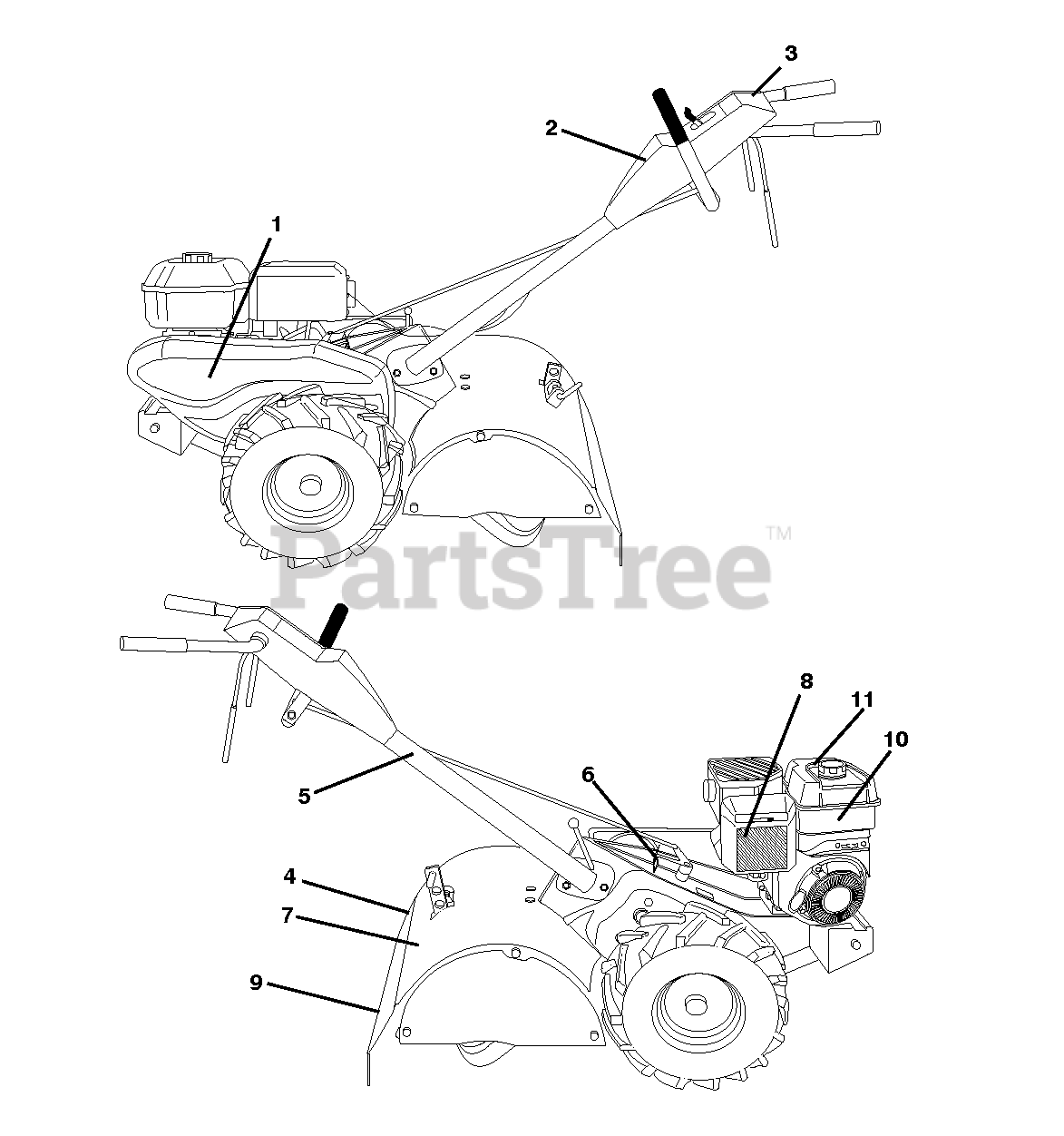 3
2
1
PartsTree™
8
11
10
6
5
4
7
9