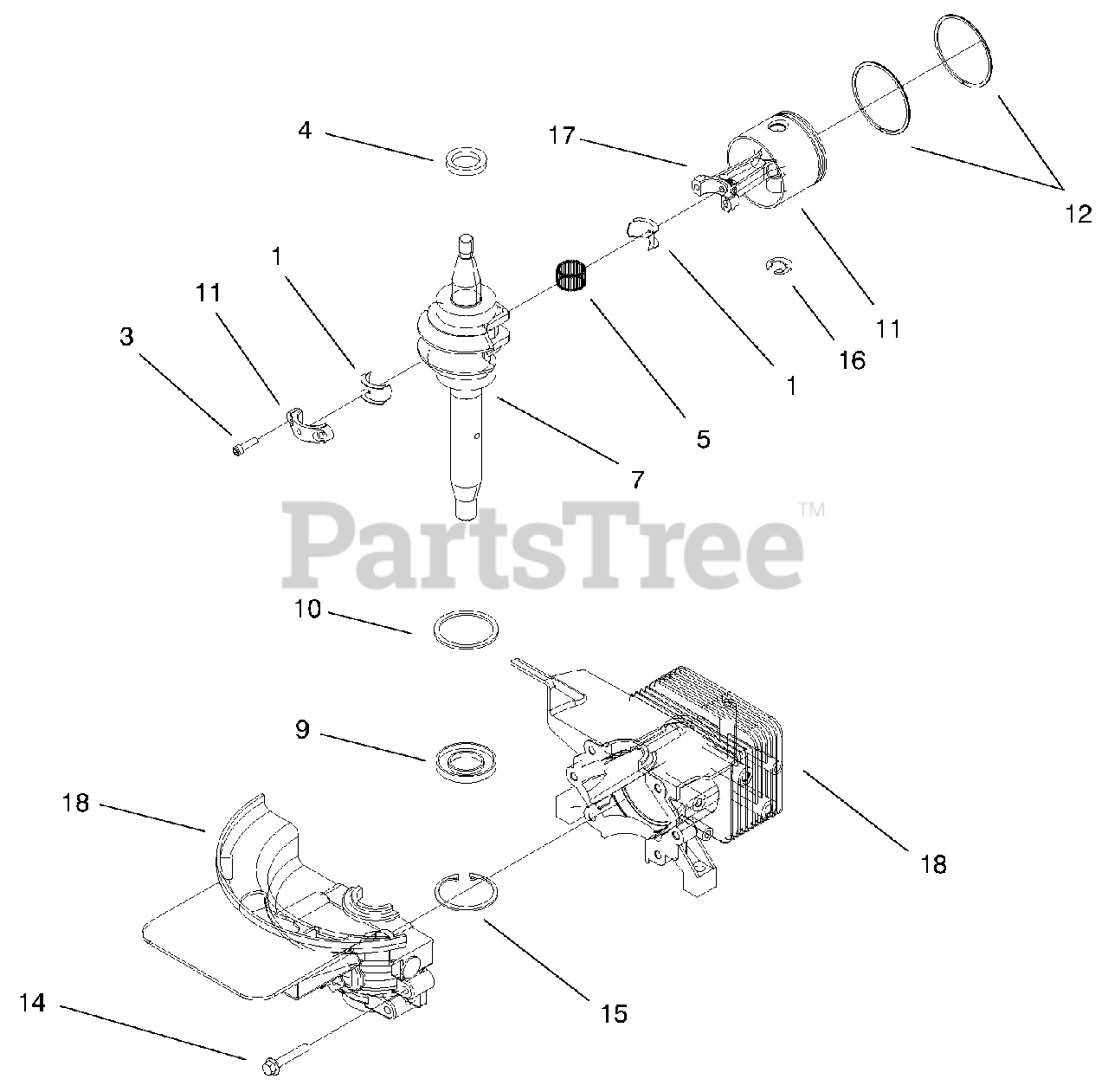 4

17

12

1

11

3

11

16

1

5

7

PartsTree™

10

9

18

18

15

14