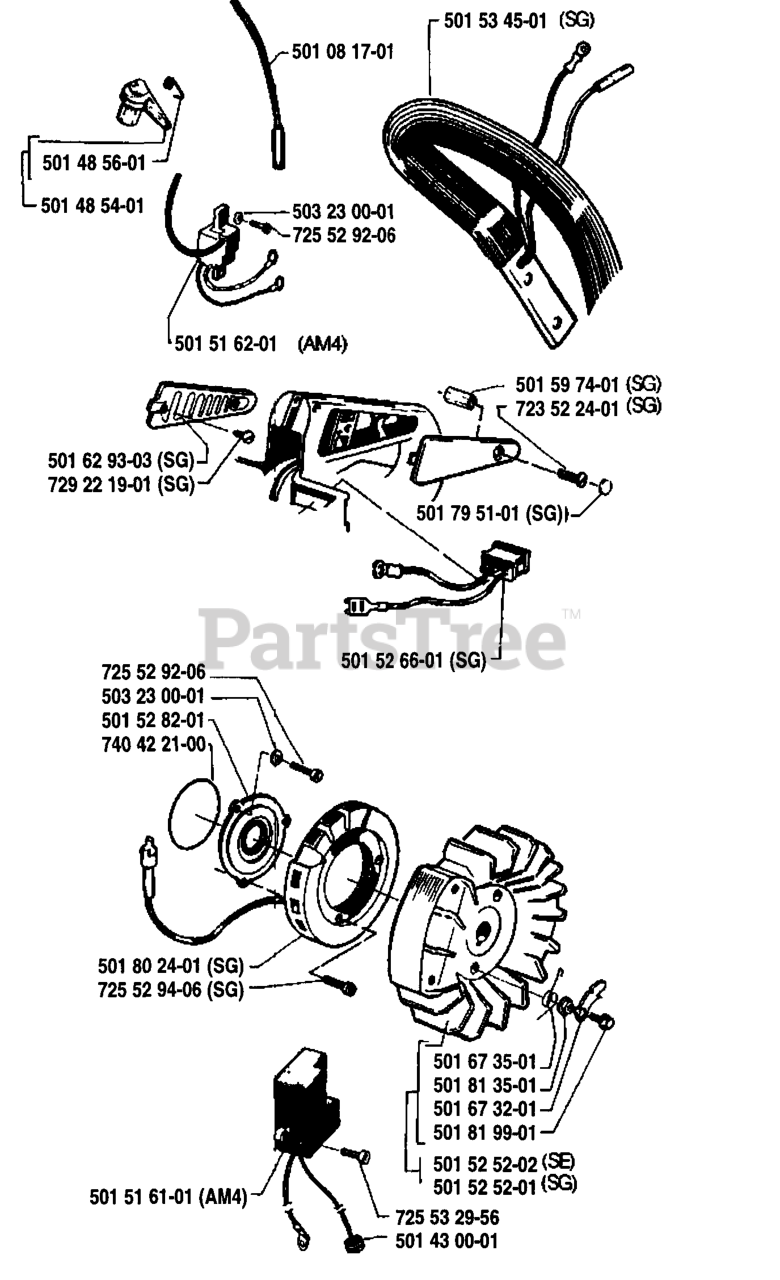 501 08 17-01

501 53 45-01 (SG)

501 48 56-01

501 48 54-01

503 23 00-01

725 52 92-06

501 51 62-01 (AM4)

501 59 74-01 (SG)

723 52 24-01 (SG)

501 62 93-03 (SG)

729 22 19-01 (SG)

501 79 51-01 (SG)

PartsTree™

501 52 66-01 (SG)

725 52 92-06

503 23 00-01

501 52 82-01

740 42 21-00

501 80 24-01 (SG)

725 52 94-06 (SG)

501 67 35-01

501 81 35-01

501 67 32-01

501 81 99-01

501 52 52-02 (SE)

501 52 52-01 (SG)

501 51 61-01 (AM4)

725 53 29-56

501 43 00-01