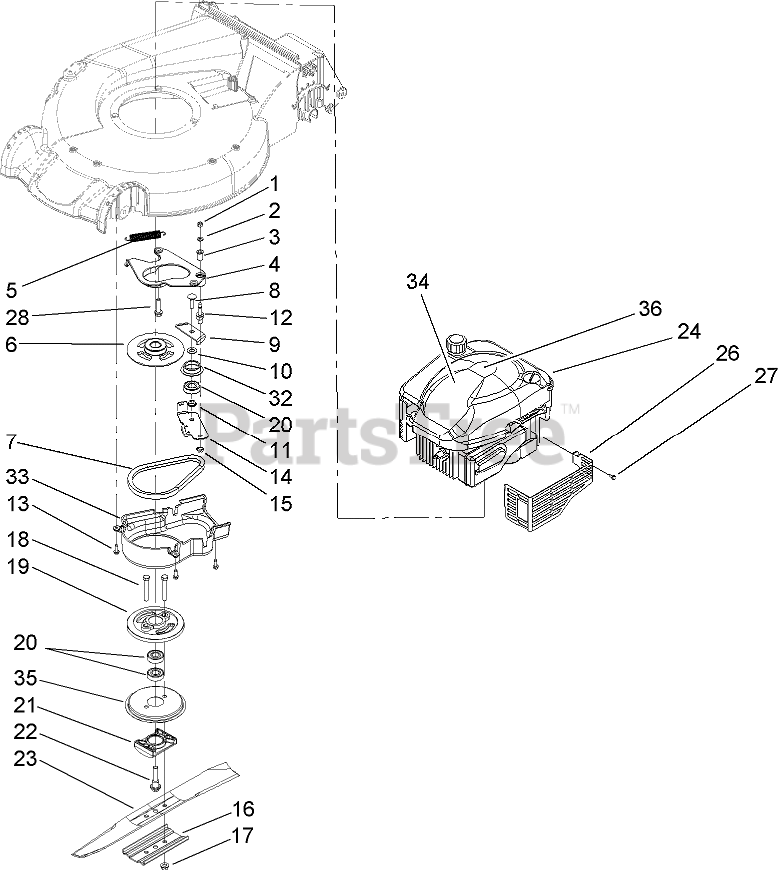 1
2
3
4
5
8
28
12
6
9
10
32
20
11
14
15
7
33
13
18
19
20
35
21
22
23
16
17
34
36
24
26
27
PartsTree™