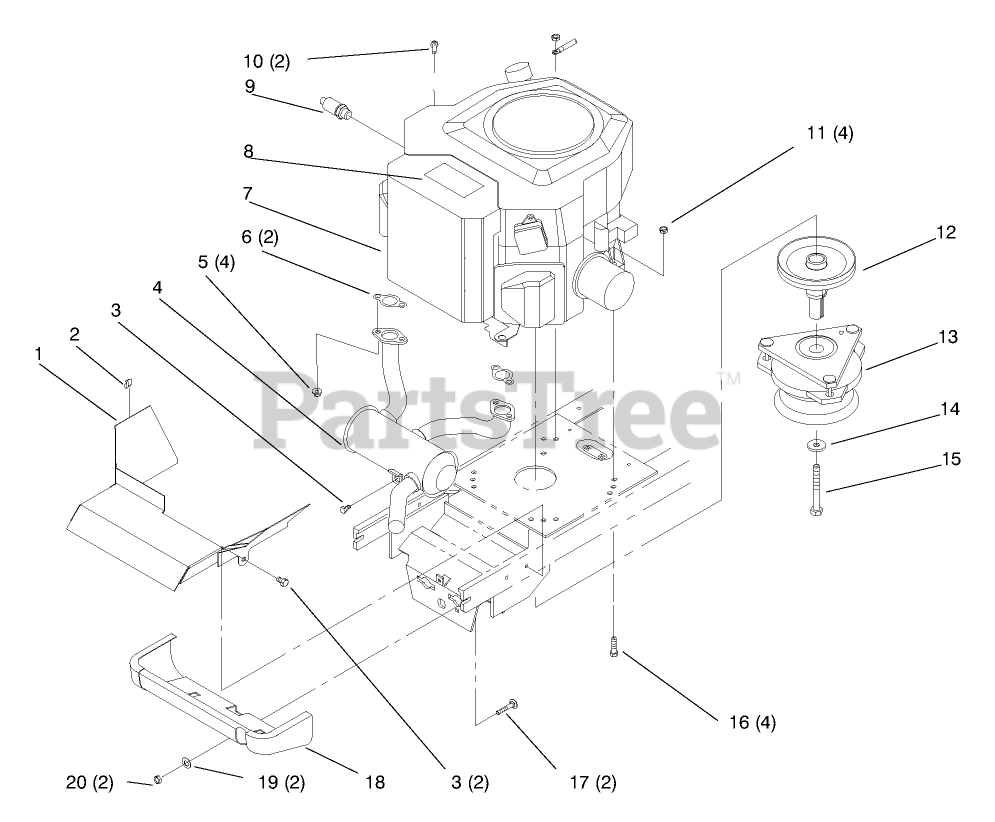 10 (2)
9
8
7
6 (2)
5 (4)
4
3
2
1
11 (4)
12
13
14
15
PartsTree™
16 (4)
17 (2)
3 (2)
18
19 (2)
20 (2)