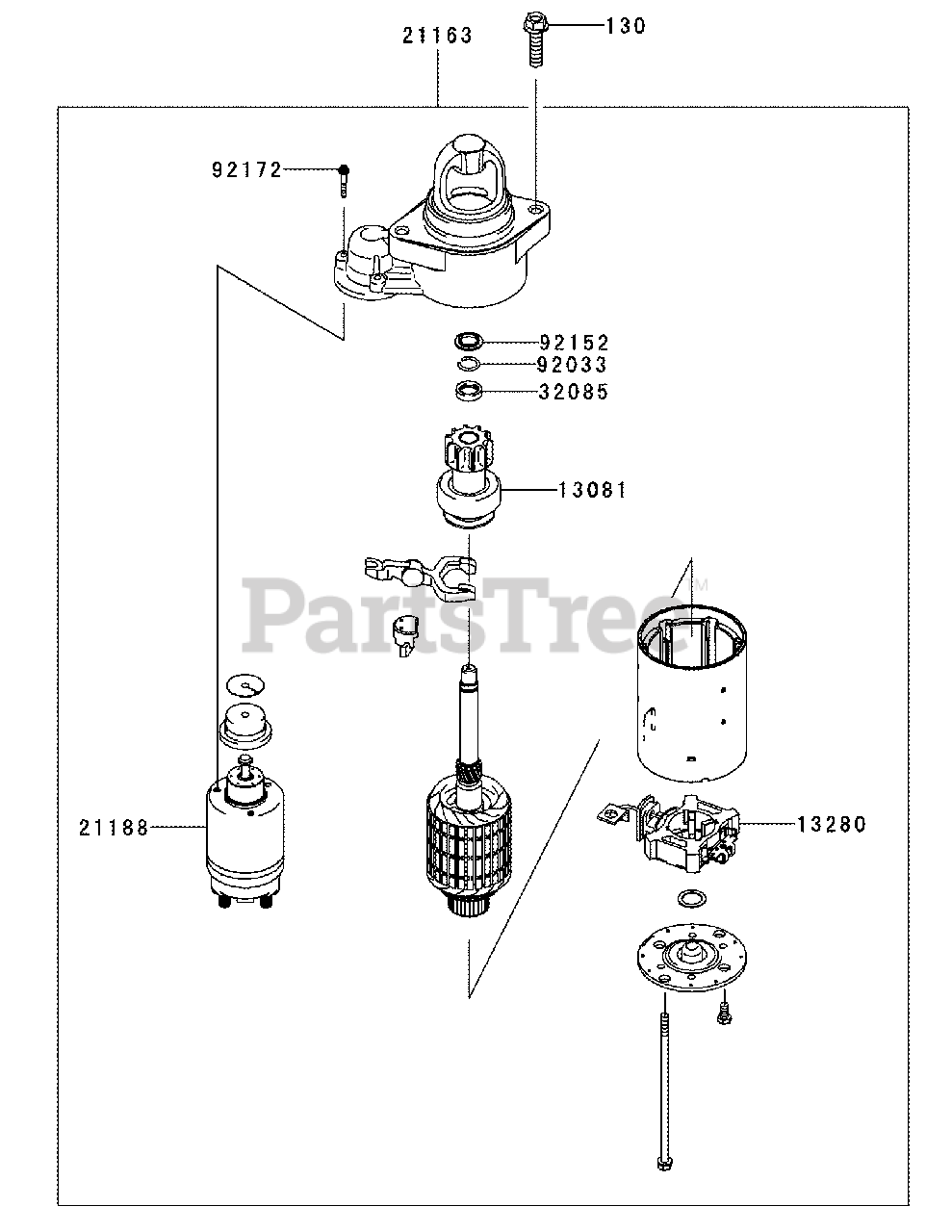 21163

130

92172

92152

92033

32085

13081

PartsTree™

21188

13280