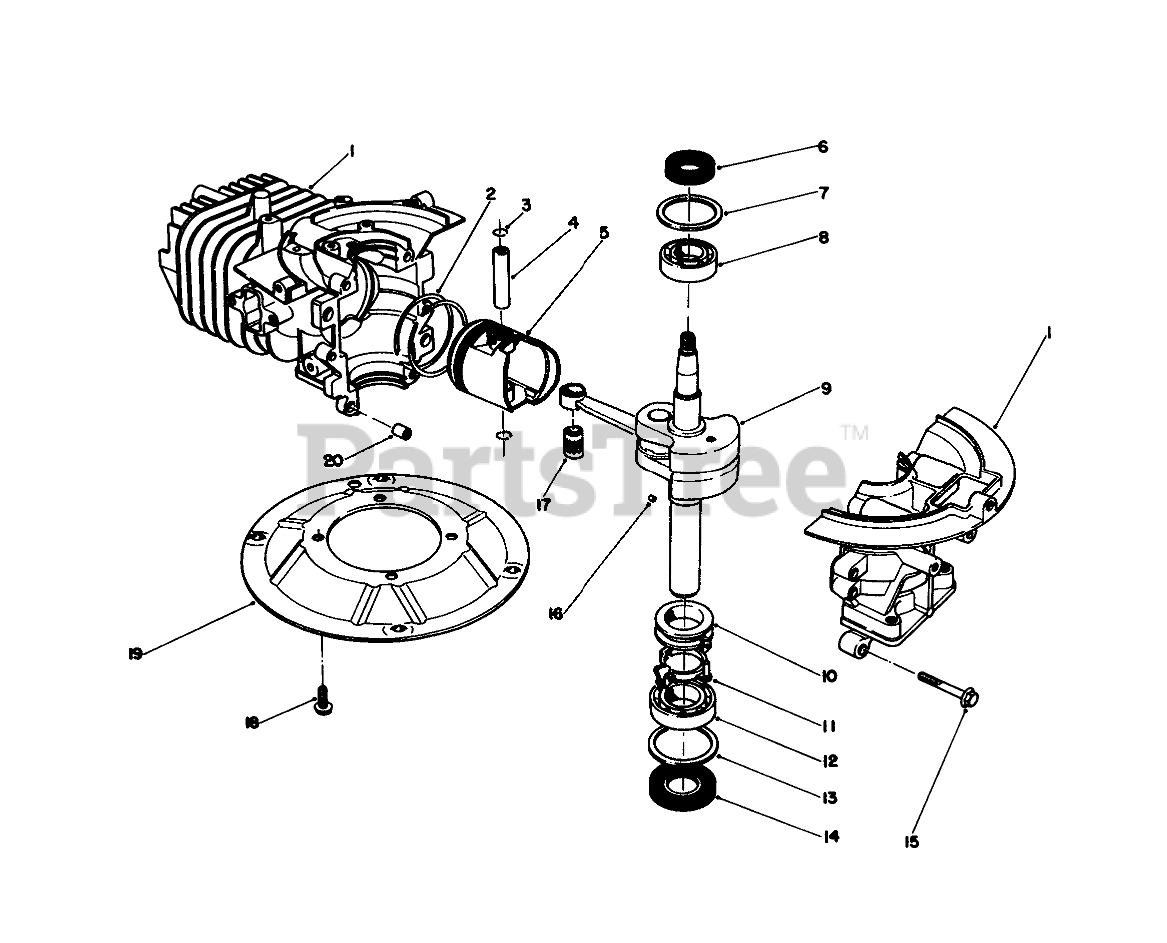 1
2
3
4
5
6
7
8
9
1
PartsTree™
20
17
16
19
18
10
11
12
13
14
15